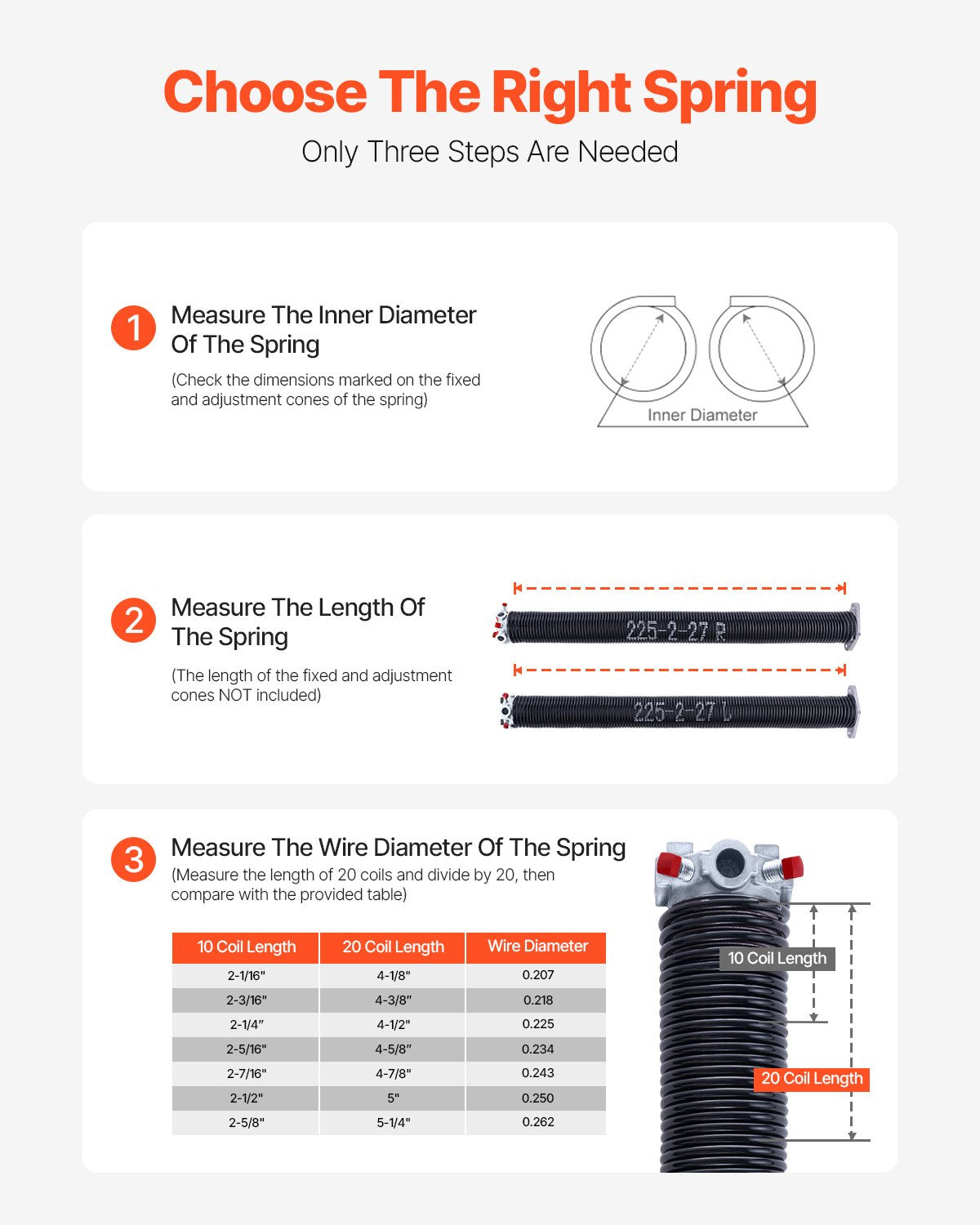 Choose The Right Spring

Only Three Steps Are Needed

1

Measure The Inner Diameter Of The Spring

(Check the dimensions marked on the fixed and adjustment cones of the spring)

Inner Diameter

2

Measure The Length Of The Spring

(The length of the fixed and adjustment cones NOT included)

225-2-27 R

225-2-27 L

3

Measure The Wire Diameter Of The Spring

(Measure the length of 20 coils and divide by 20, then compare with the provided table)

| 10 Coil Length | 20 Coil Length | Wire Diameter |
|---|---|---|
| 2-1/16" | 4-1/8" | 0.207 |
| 2-3/16" | 4-3/8" | 0.218 |
| 2-1/4" | 4-1/2" | 0.225 |
| 2-5/16" | 4-5/8" | 0.234 |
| 2-7/16" | 4-7/8" | 0.243 |
| 2-1/2" | 5" | 0.250 |
| 2-5/8" | 5-1/4" | 0.262 |

10 Coil Length

20 Coil Length