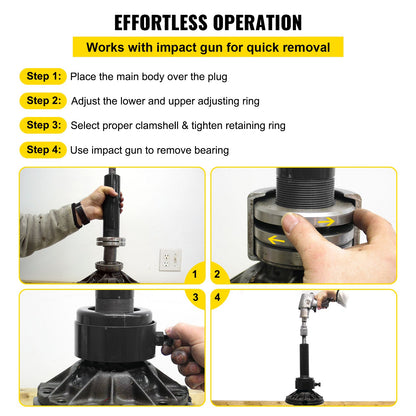 EFFORTLESS OPERATION

Works with impact gun for quick removal

Step 1: Place the main body over the plug

Step 2: Adjust the lower and upper adjusting ring

Step 3: Select proper clamshell & tighten retaining ring

Step 4: Use impact gun to remove bearing

1

2

3

4