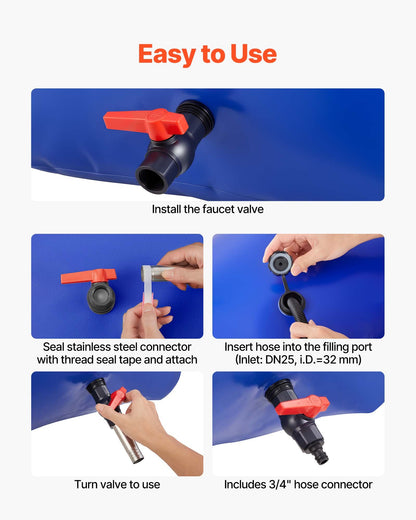 Easy to Use

Install the faucet valve

Seal stainless steel connector with thread seal tape and attach

Insert hose into the filling port (Inlet: DN25, i.D.=32 mm)

Turn valve to use

Includes 3/4" hose connector