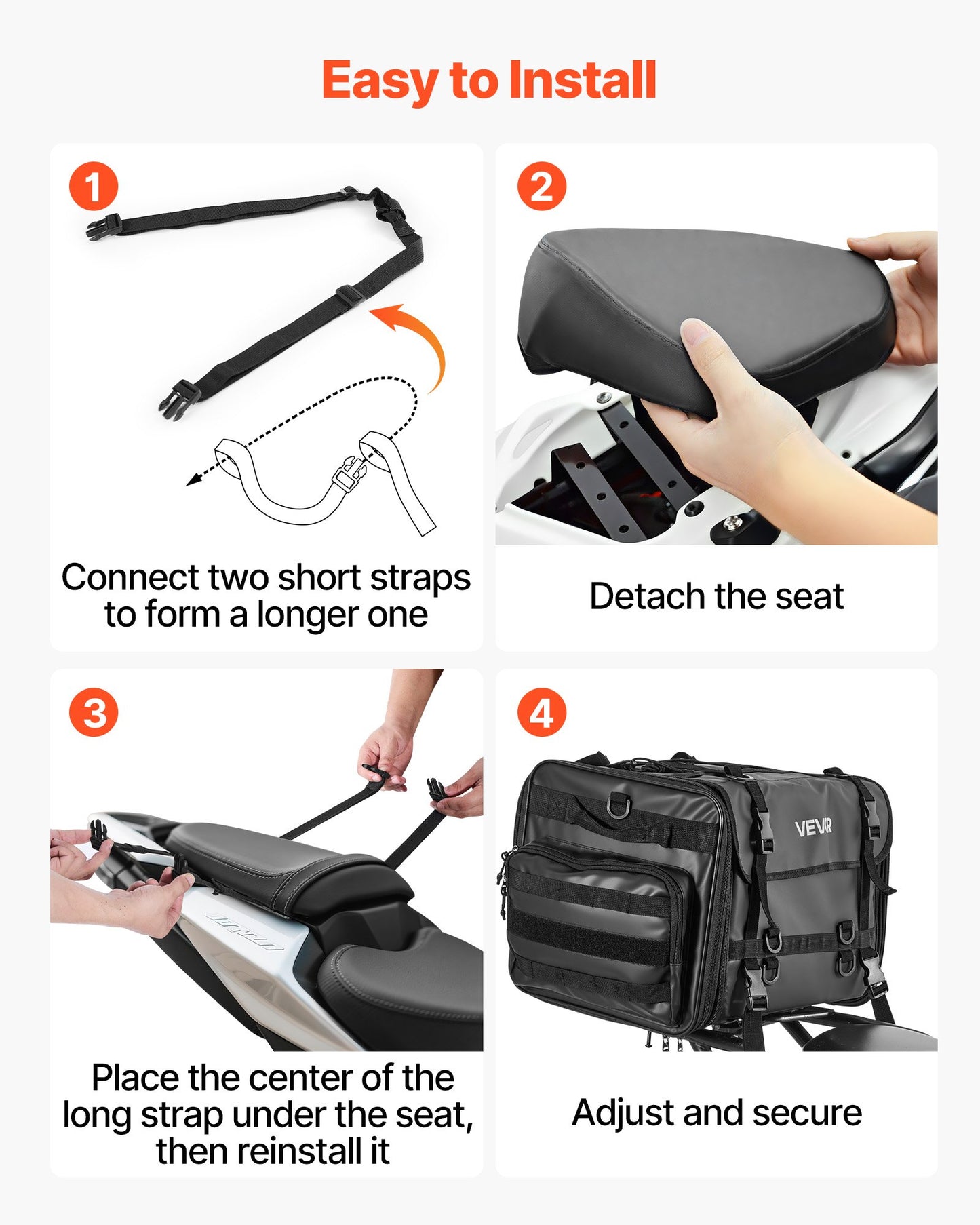 Easy to Install

1

Connect two short straps to form a longer one

2

Detach the seat

3

Place the center of the long strap under the seat, then reinstall it

4

VEVOR

Adjust and secure