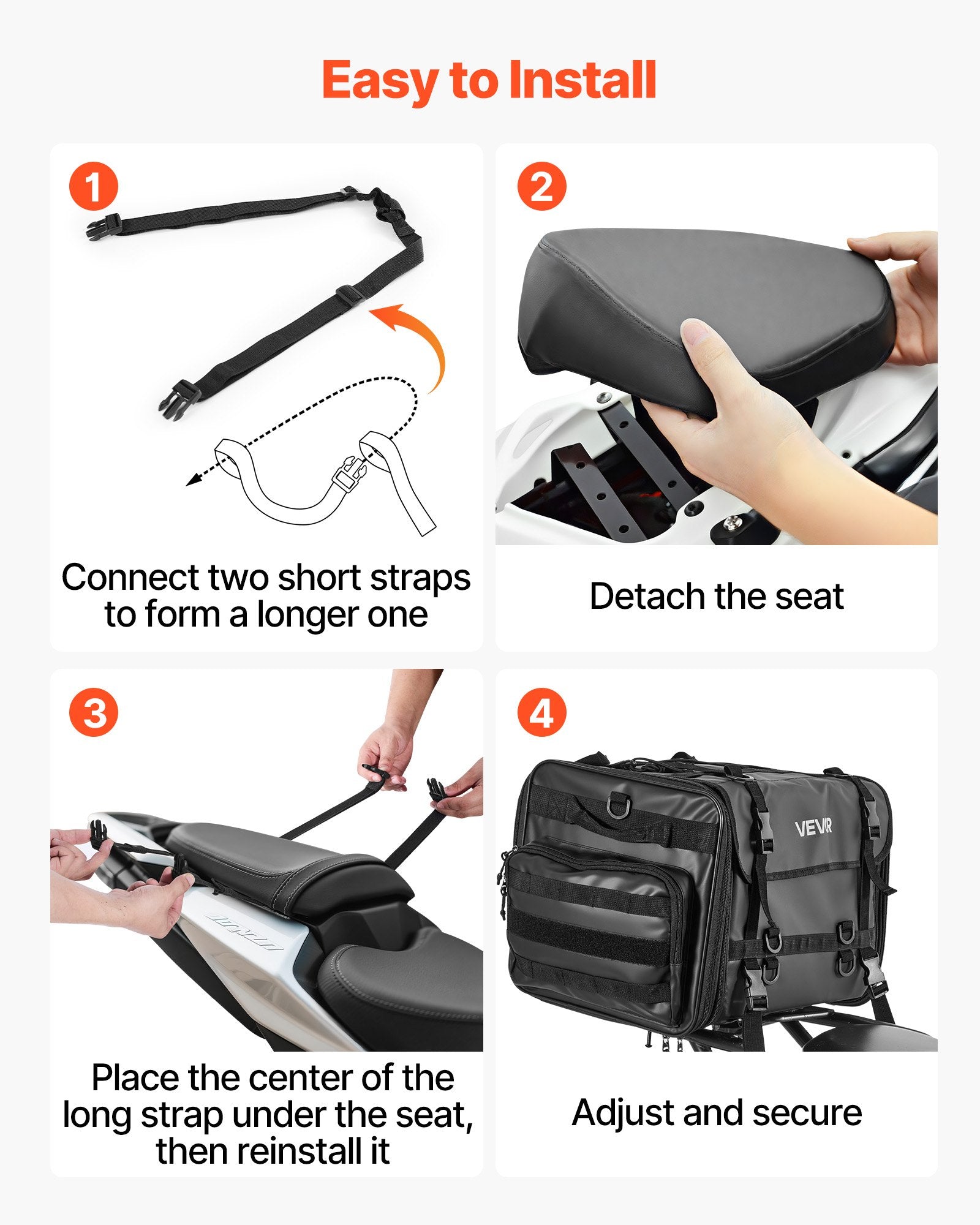 Easy to Install

1

Connect two short straps to form a longer one

2

Detach the seat

3

Place the center of the long strap under the seat, then reinstall it

4

VEVOR

Adjust and secure