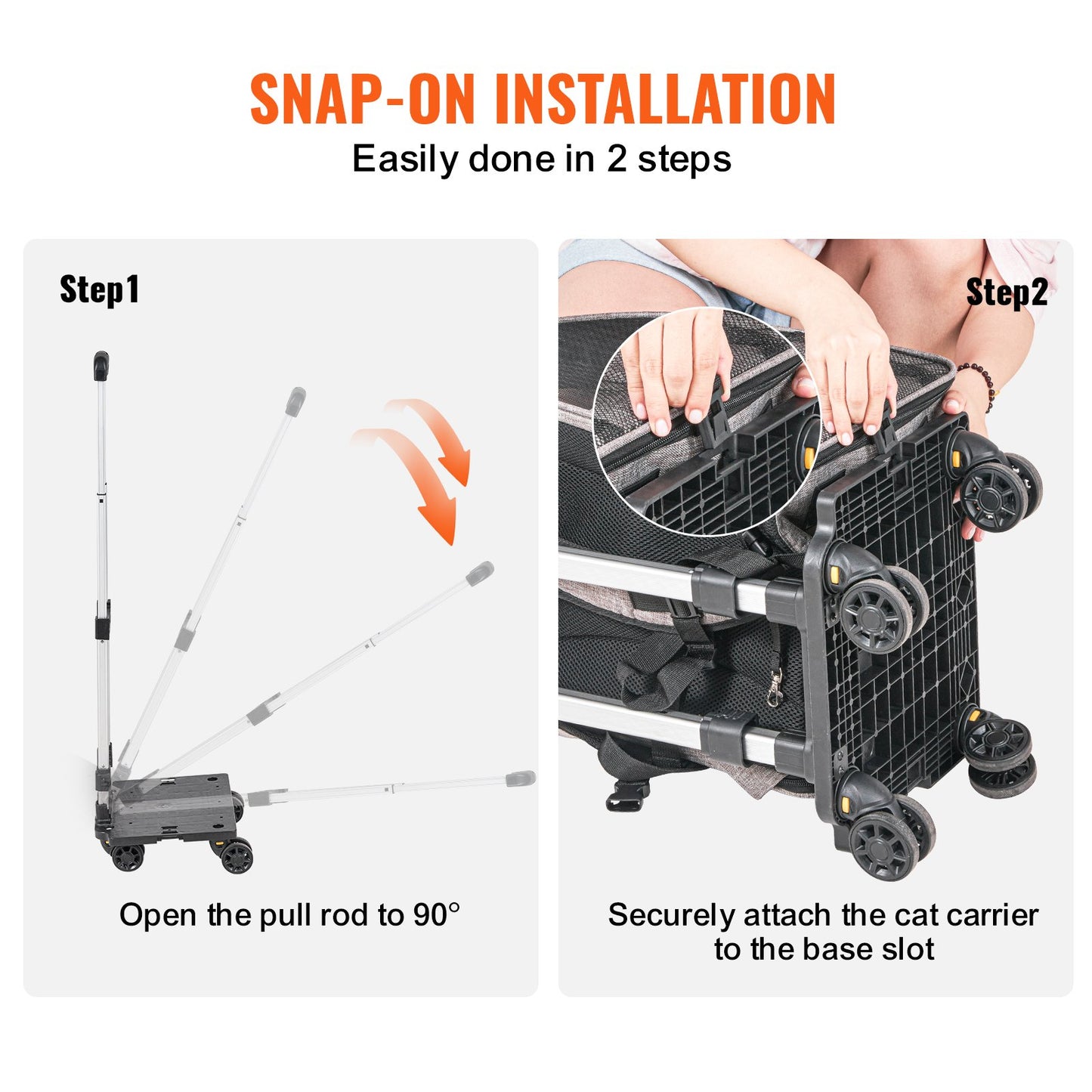 SNAP-ON INSTALLATION
Easily done in 2 steps

Step1

Open the pull rod to 90°

Step2

Securely attach the cat carrier to the base slot