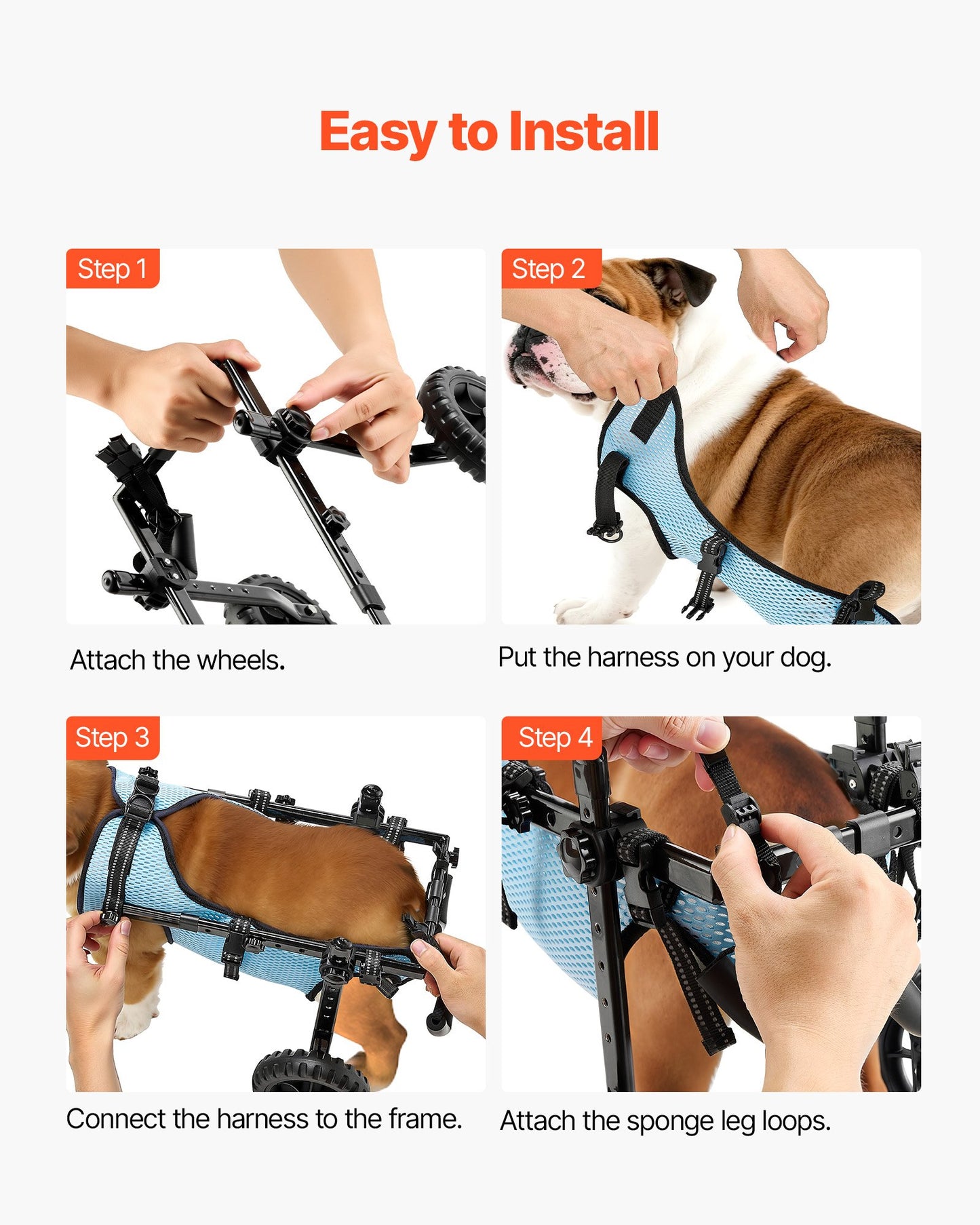 Easy to Install

Step 1

Attach the wheels.

Step 2

Put the harness on your dog.

Step 3

Connect the harness to the frame.

Step 4

Attach the sponge leg loops.