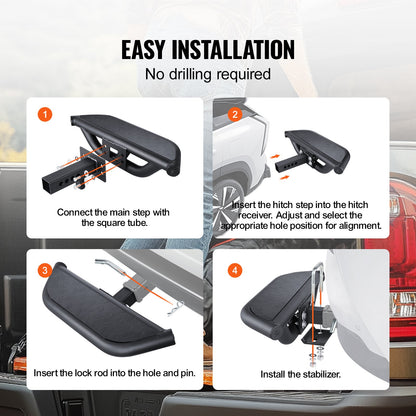 EASY INSTALLATION
No drilling required

1
Connect the main step with the square tube.

2
Insert the hitch step into the hitch receiver. Adjust and select the appropriate hole position for alignment.

3
Insert the lock rod into the hole and pin.

4
Install the stabilizer.