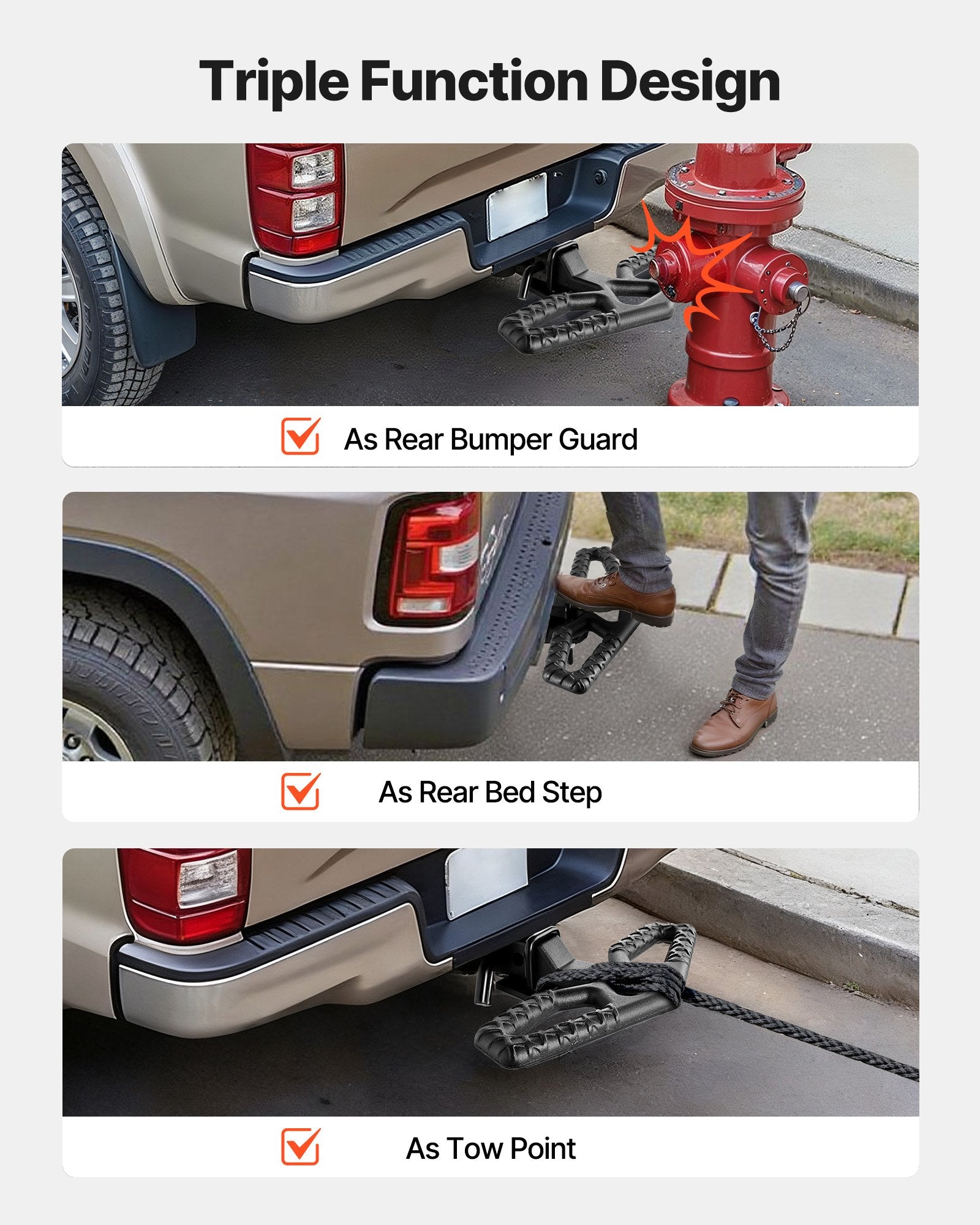 Triple Function Design

As Rear Bumper Guard

As Rear Bed Step

As Tow Point