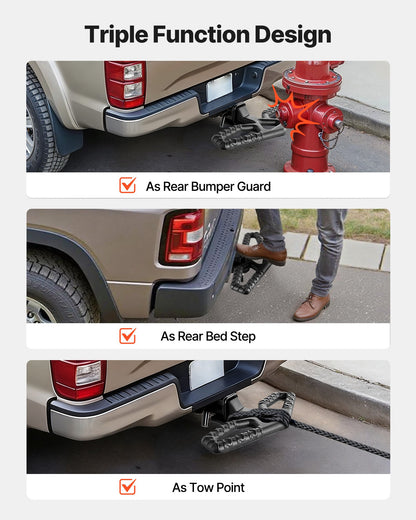 Triple Function Design

As Rear Bumper Guard

As Rear Bed Step

As Tow Point