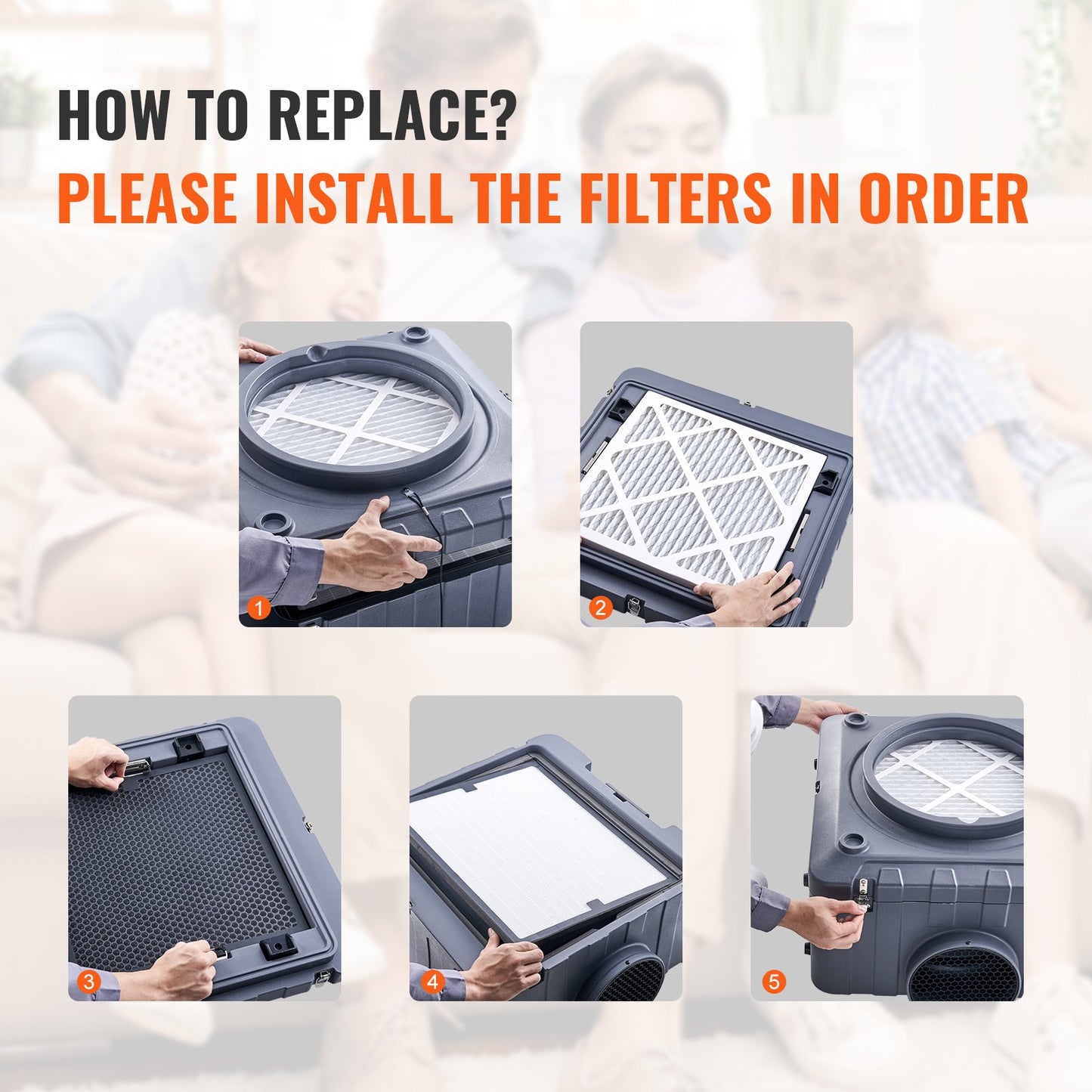 HOW TO REPLACE?
PLEASE INSTALL THE FILTERS IN ORDER

1

2

3

4

5