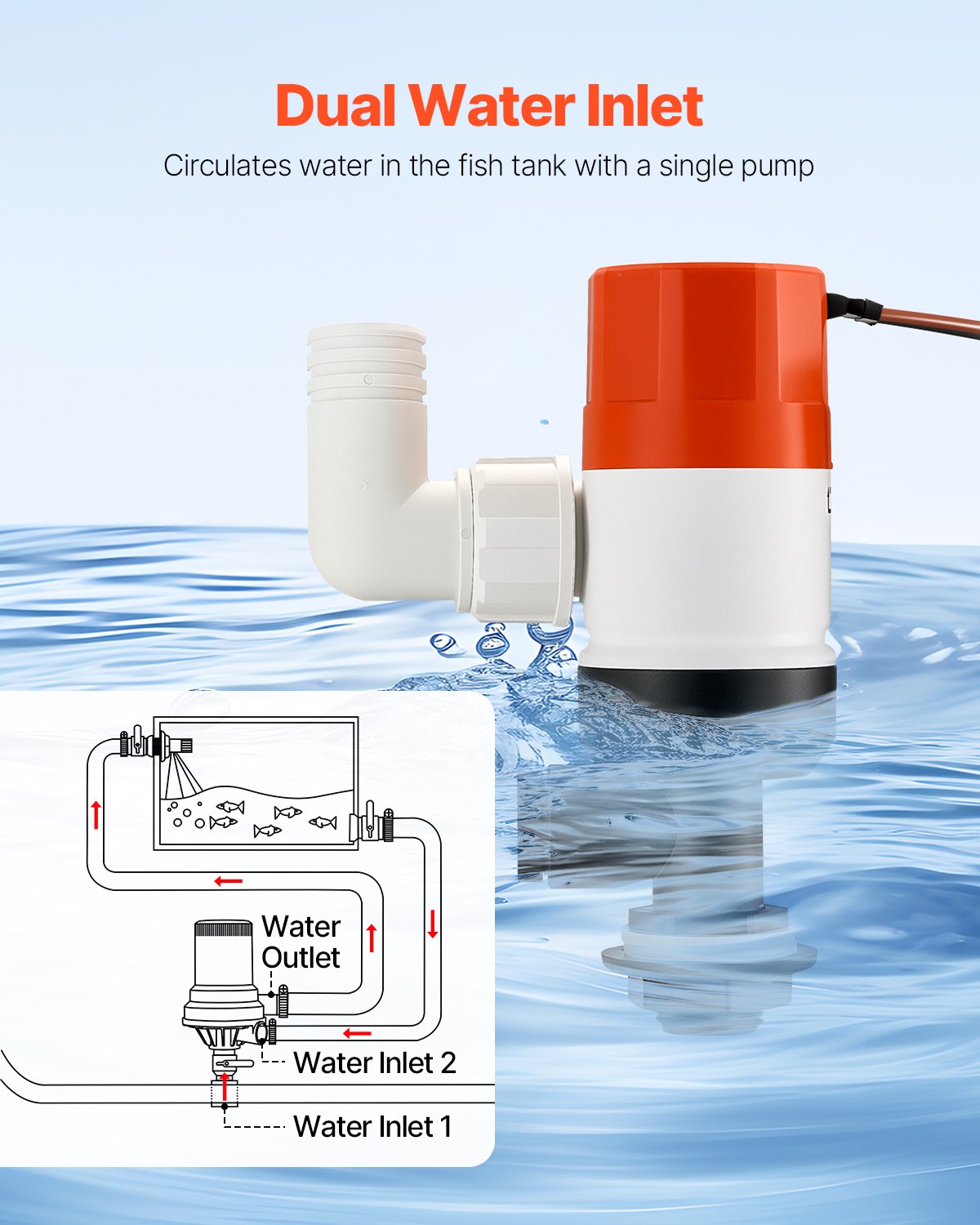 Dual Water Inlet

Circulates water in the fish tank with a single pump

Water Outlet

Water Inlet 2

Water Inlet 1