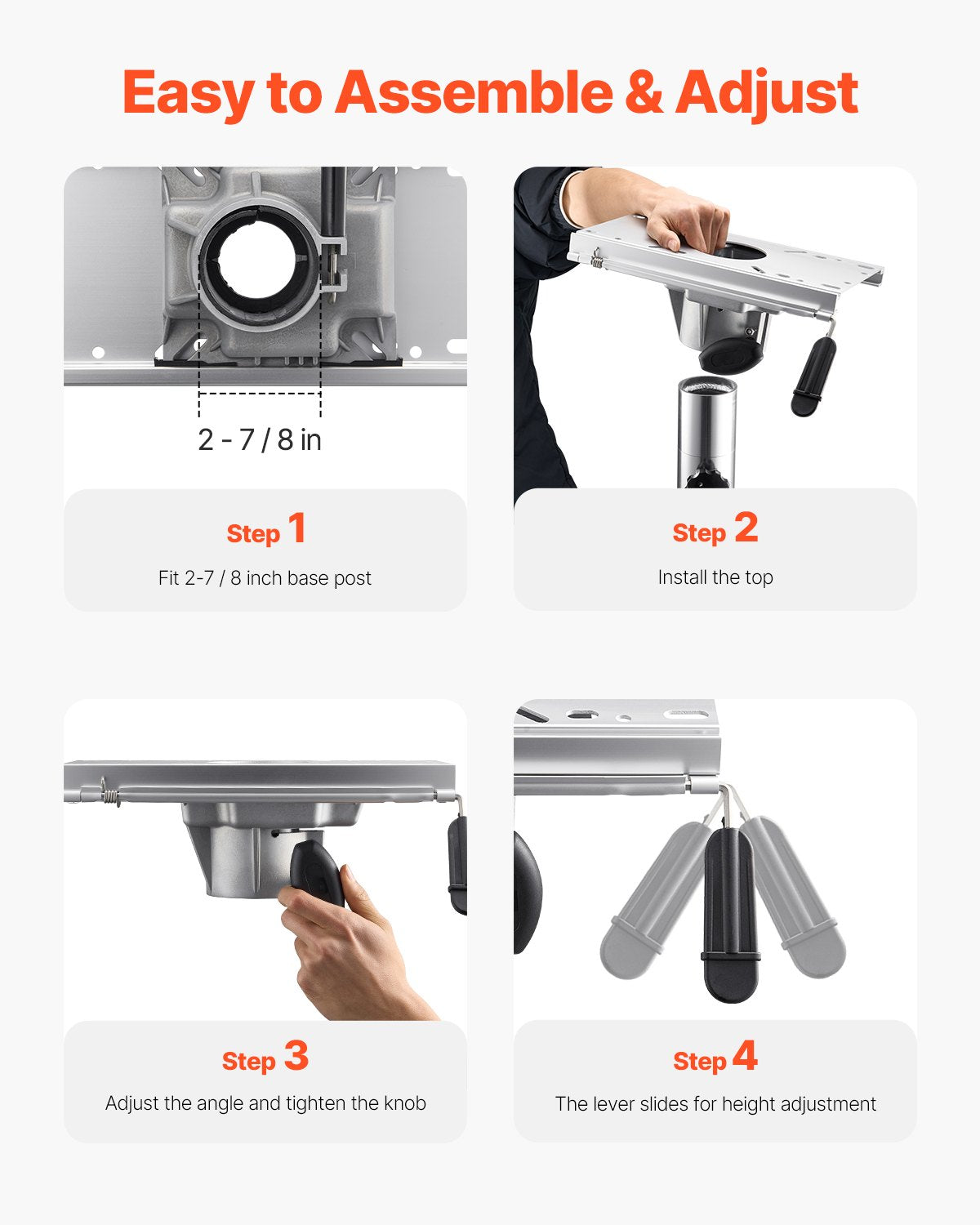 Easy to Assemble & Adjust

2 - 7 / 8 in

Step 1
Fit 2-7 / 8 inch base post

Step 2
Install the top

Step 3
Adjust the angle and tighten the knob

Step 4
The lever slides for height adjustment