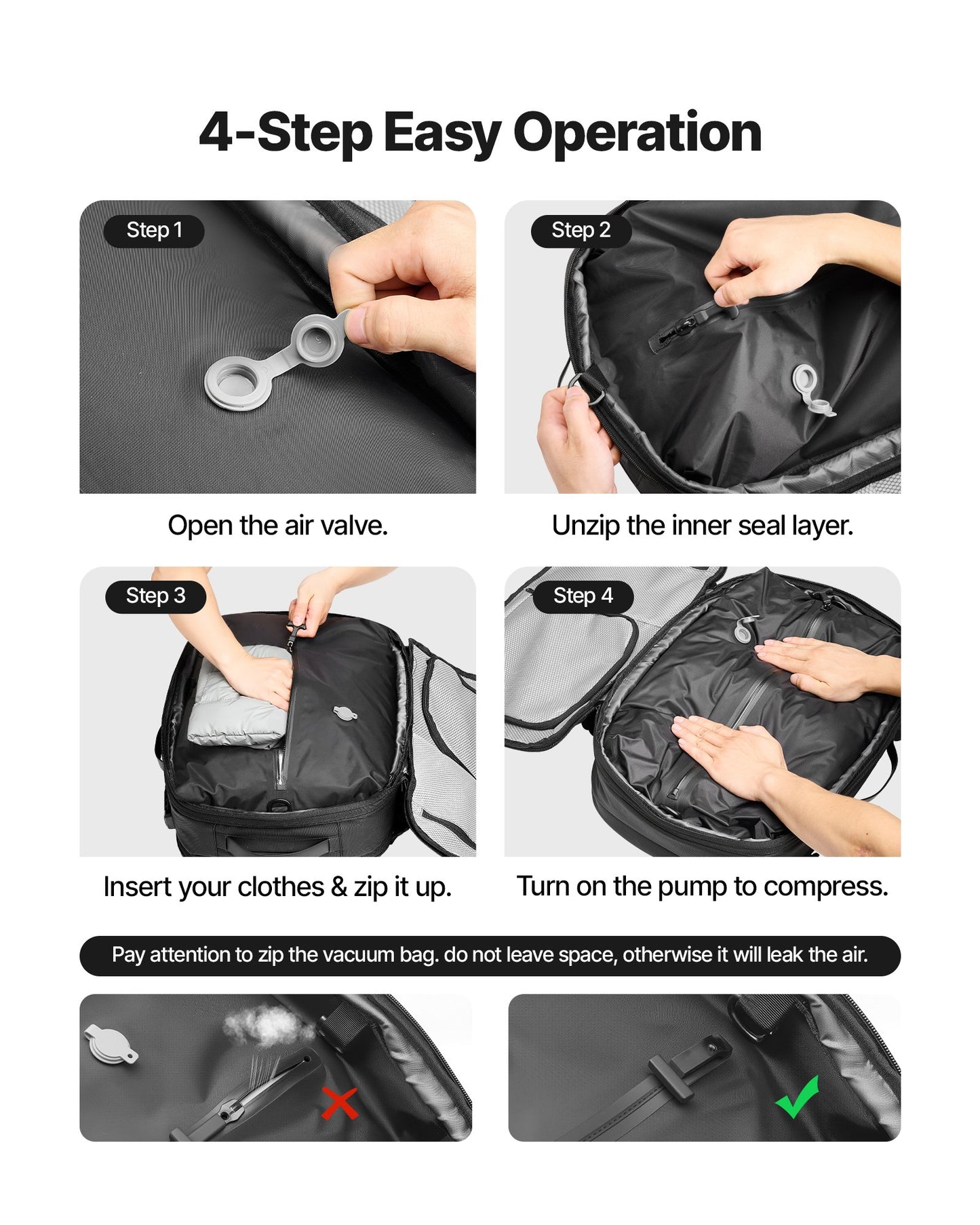 4-Step Easy Operation

Step 1

Open the air valve.

Step 2

Unzip the inner seal layer.

Step 3

Insert your clothes & zip it up.

Step 4

Turn on the pump to compress.

Pay attention to zip the vacuum bag. do not leave space, otherwise it will leak the air.