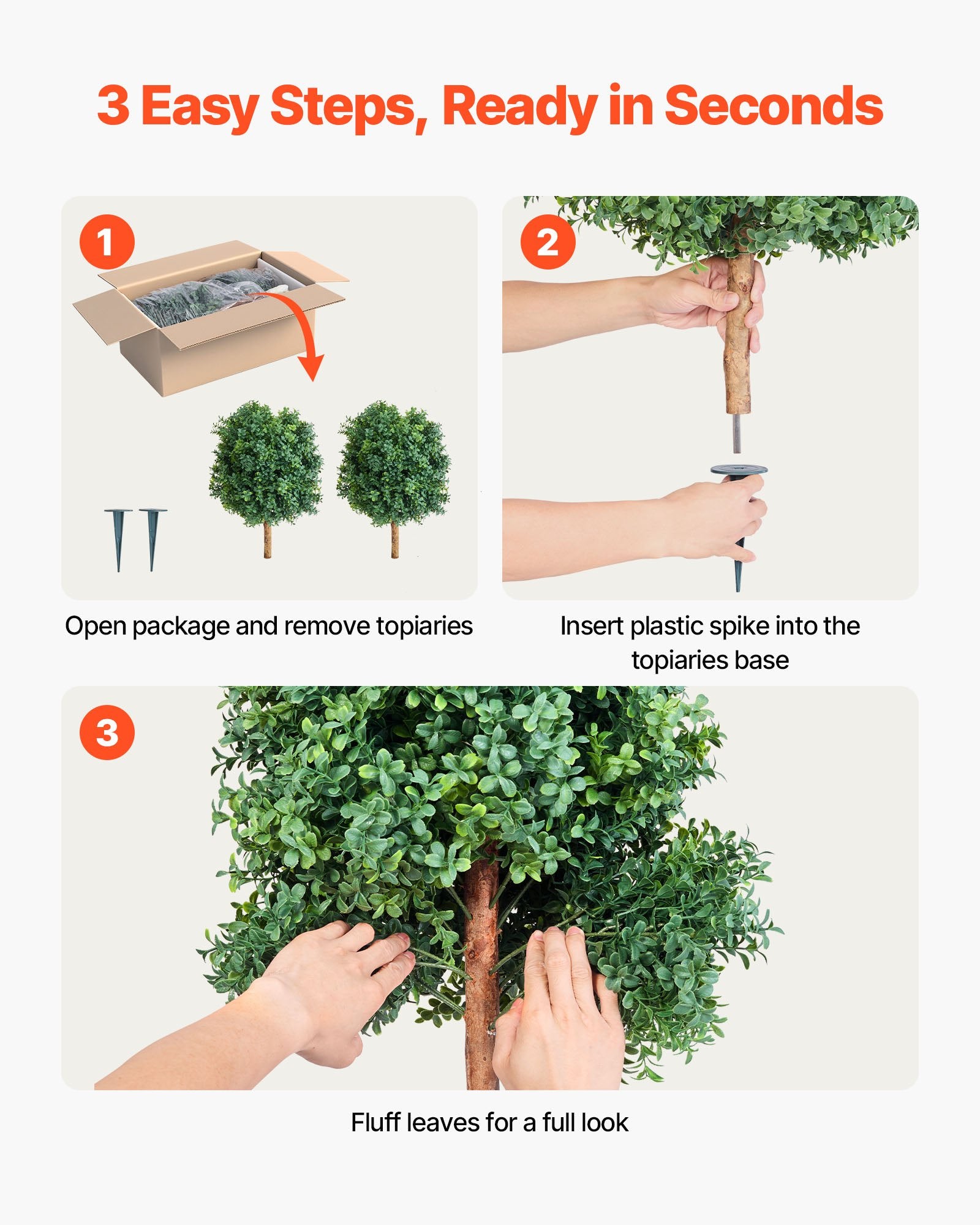 3 Easy Steps, Ready in Seconds

1

Open package and remove topiaries

2

Insert plastic spike into the topiaries base

3

Fluff leaves for a full look