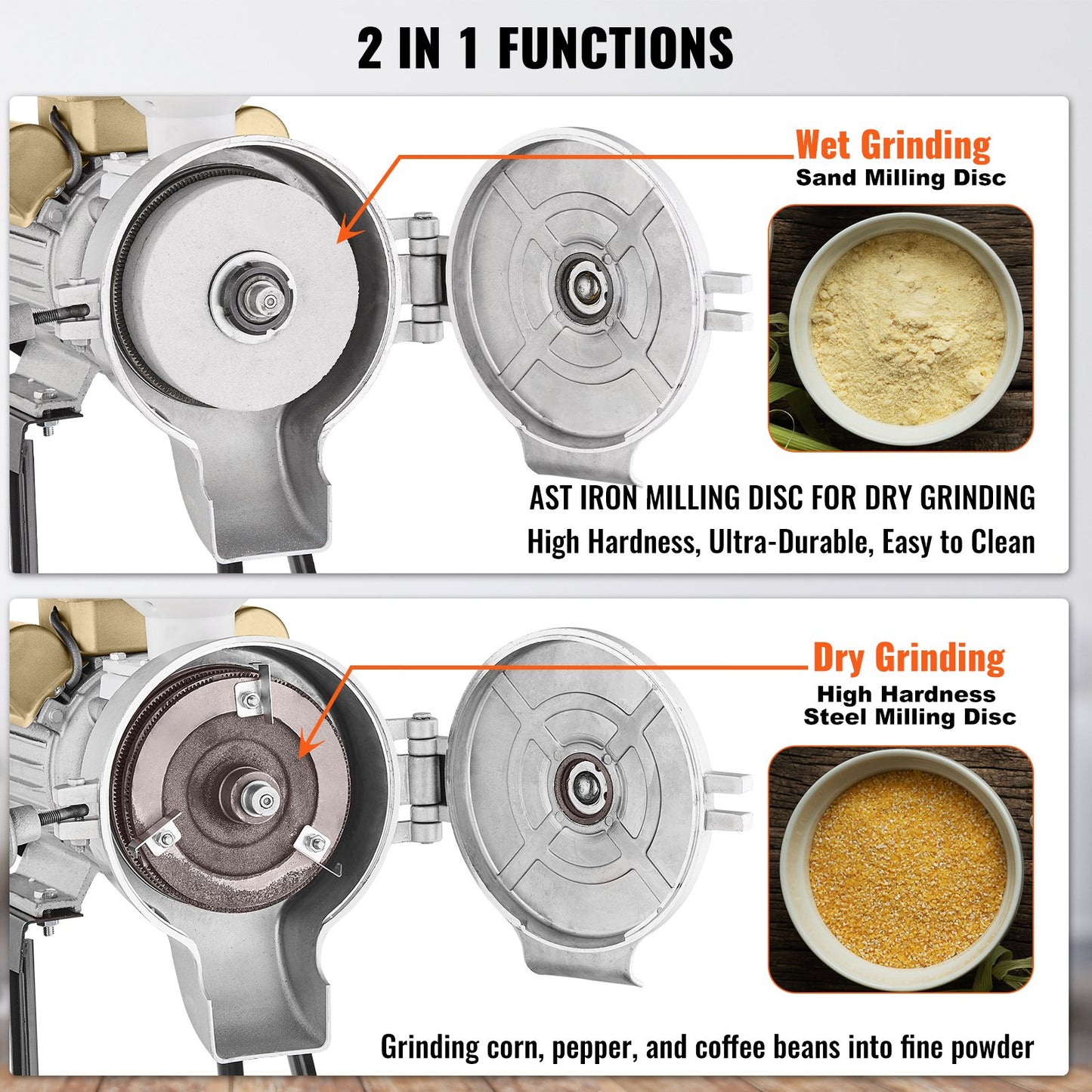 2 IN 1 FUNCTIONS

Wet Grinding
Sand Milling Disc

AST IRON MILLING DISC FOR DRY GRINDING
High Hardness, Ultra-Durable, Easy to Clean

Dry Grinding
High Hardness
Steel Milling Disc

Grinding corn, pepper, and coffee beans into fine powder