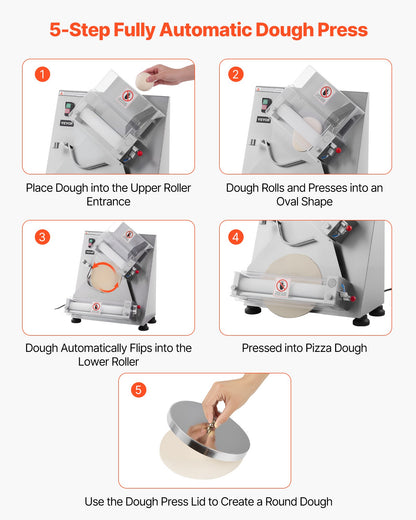 5-Step Fully Automatic Dough Press

1

VEVOR

Place Dough into the Upper Roller Entrance

2

VEVOR

Dough Rolls and Presses into an Oval Shape

3

Dough Automatically Flips into the Lower Roller

4

Pressed into Pizza Dough

5

Use the Dough Press Lid to Create a Round Dough