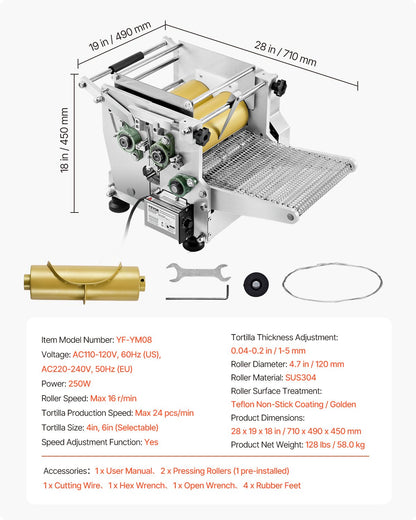 19 in / 490 mm

28 in / 710 mm

18 in / 450 mm

Item Model Number: YF-YM08
Voltage: AC110-120V, 60Hz (US), AC220-240V, 50Hz (EU)
Power: 250W
Roller Speed: Max 16 r/min
Tortilla Production Speed: Max 24 pcs/min
Tortilla Size: 4in, 6in (Selectable)
Speed Adjustment Function: Yes

Tortilla Thickness Adjustment: 0.04-0.2 in / 1-5 mm
Roller Diameter: 4.7 in / 120 mm
Roller Material: SUS304
Roller Surface Treatment: Teflon Non-Stick Coating / Golden
Product Dimensions: 28 x 19 x 18 in / 710 x 490 x 450 mm
Product Net Weight: 128 lbs / 58.0 kg

Accessories: 1 x User Manual、2 x Pressing Rollers (1 pre-installed) 1 x Cutting Wire、1 x Hex Wrench、1 x Open Wrench、4 x Rubber Feet