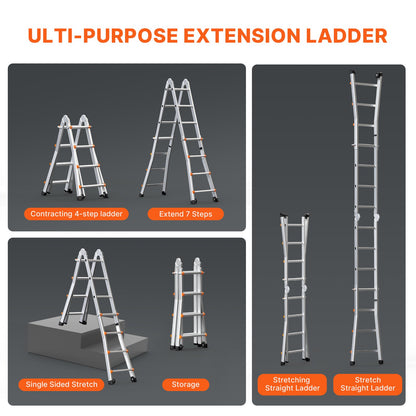 ULTI-PURPOSE EXTENSION LADDER

Contracting 4-step ladder

Extend 7 Steps

Single Sided Stretch

Storage

Stretching Straight Ladder

Stretch Straight Ladder