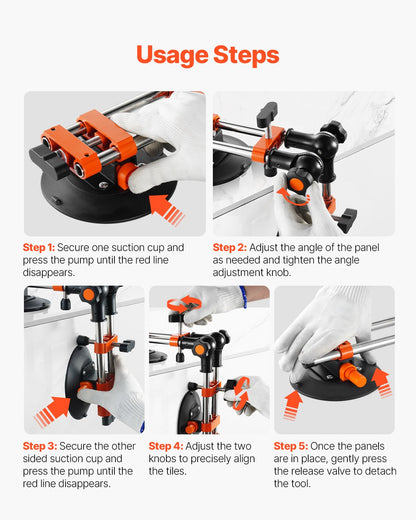 Usage Steps

Step 1: Secure one suction cup and press the pump until the red line disappears.

Step 2: Adjust the angle of the panel as needed and tighten the angle adjustment knob.

Step 3: Secure the other sided suction cup and press the pump until the red line disappears.

Step 4: Adjust the two knobs to precisely align the tiles.

Step 5: Once the panels are in place, gently press the release valve to detach the tool.