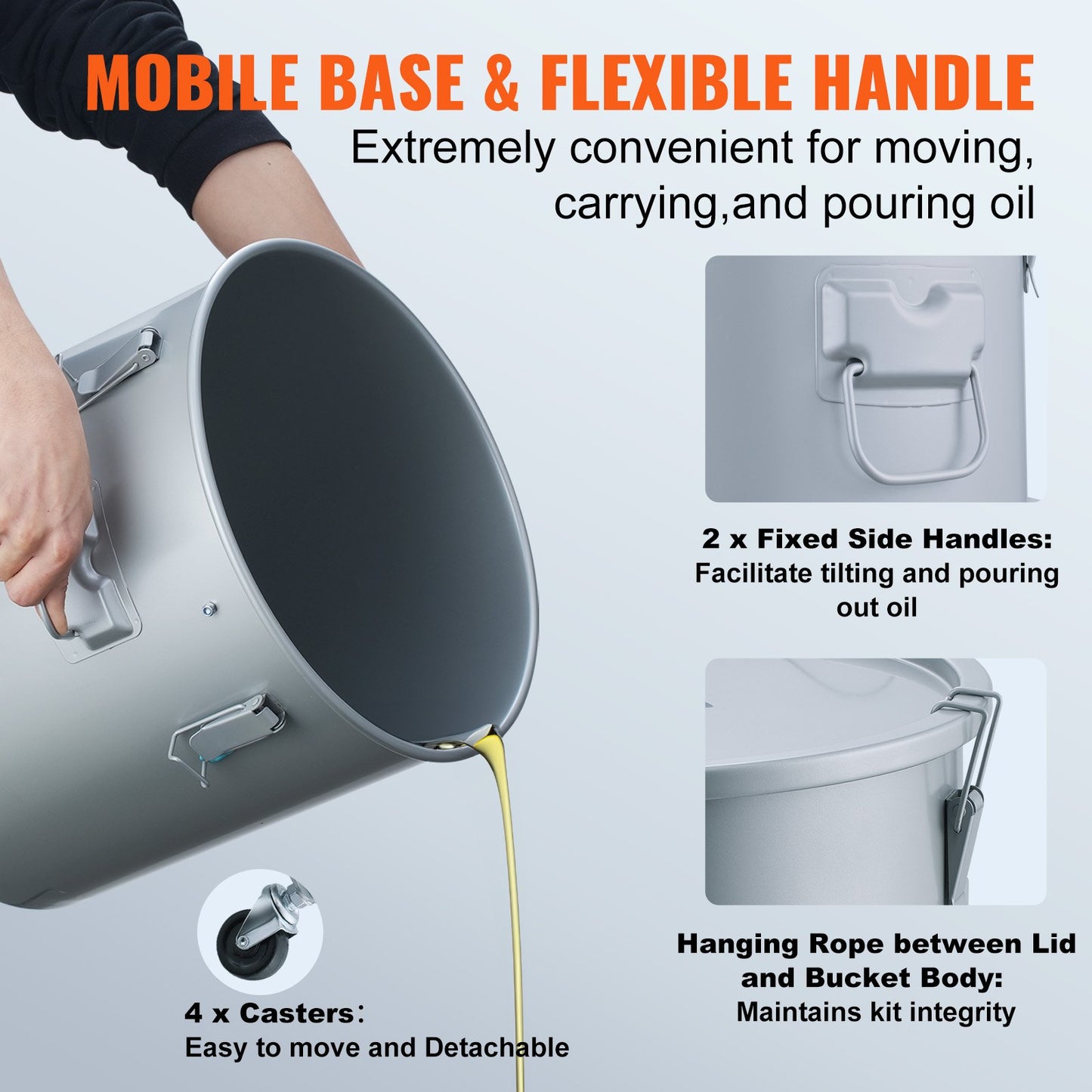 MOBILE BASE & FLEXIBLE HANDLE

Extremely convenient for moving, carrying,and pouring oil

2 x Fixed Side Handles:
Facilitate tilting and pouring out oil

Hanging Rope between Lid and Bucket Body:
Maintains kit integrity

4 x Casters：
Easy to move and Detachable