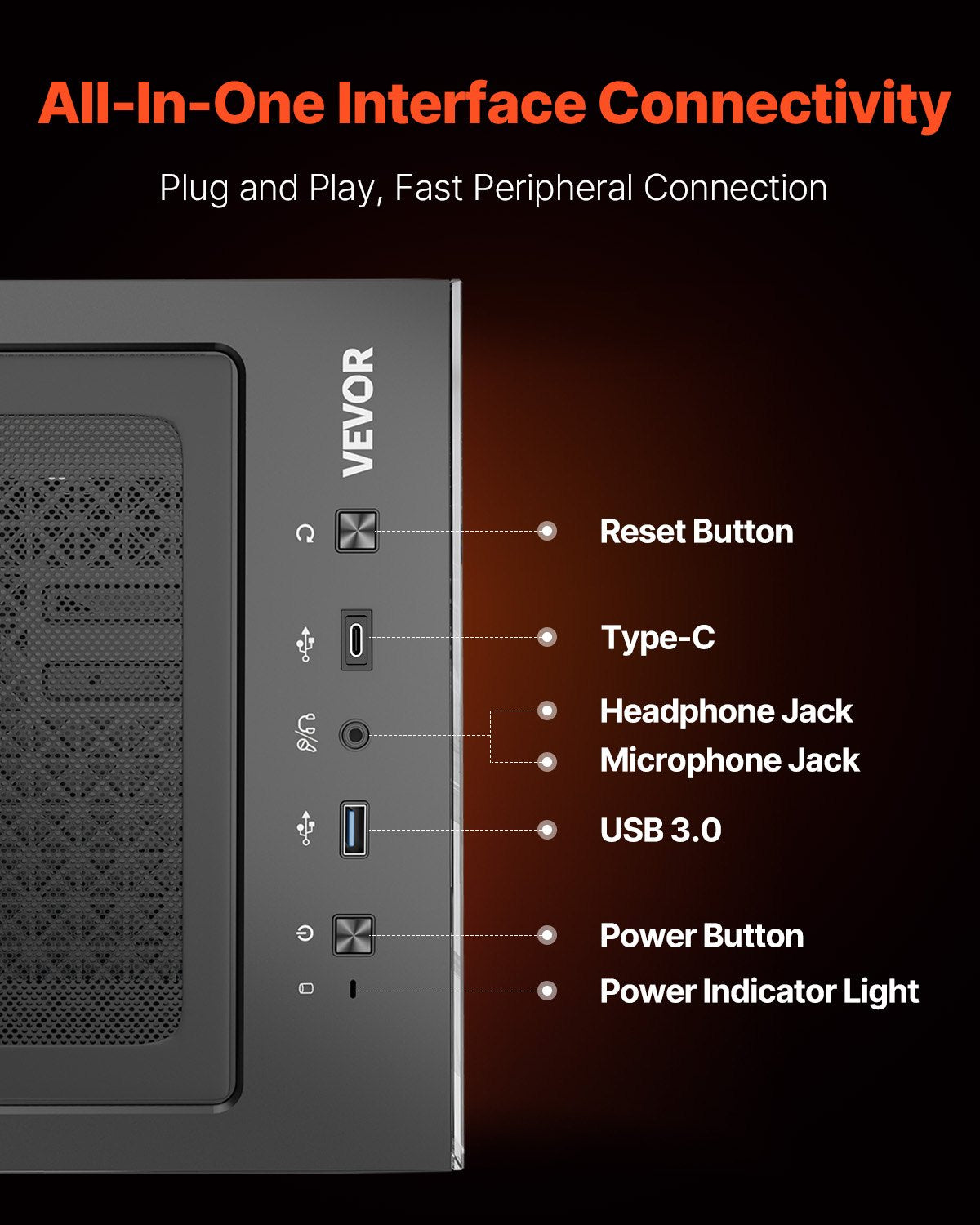 All-In-One Interface Connectivity

Plug and Play, Fast Peripheral Connection

VEVOR

Reset Button

Type-C

Headphone Jack

Microphone Jack

USB 3.0

Power Button

Power Indicator Light