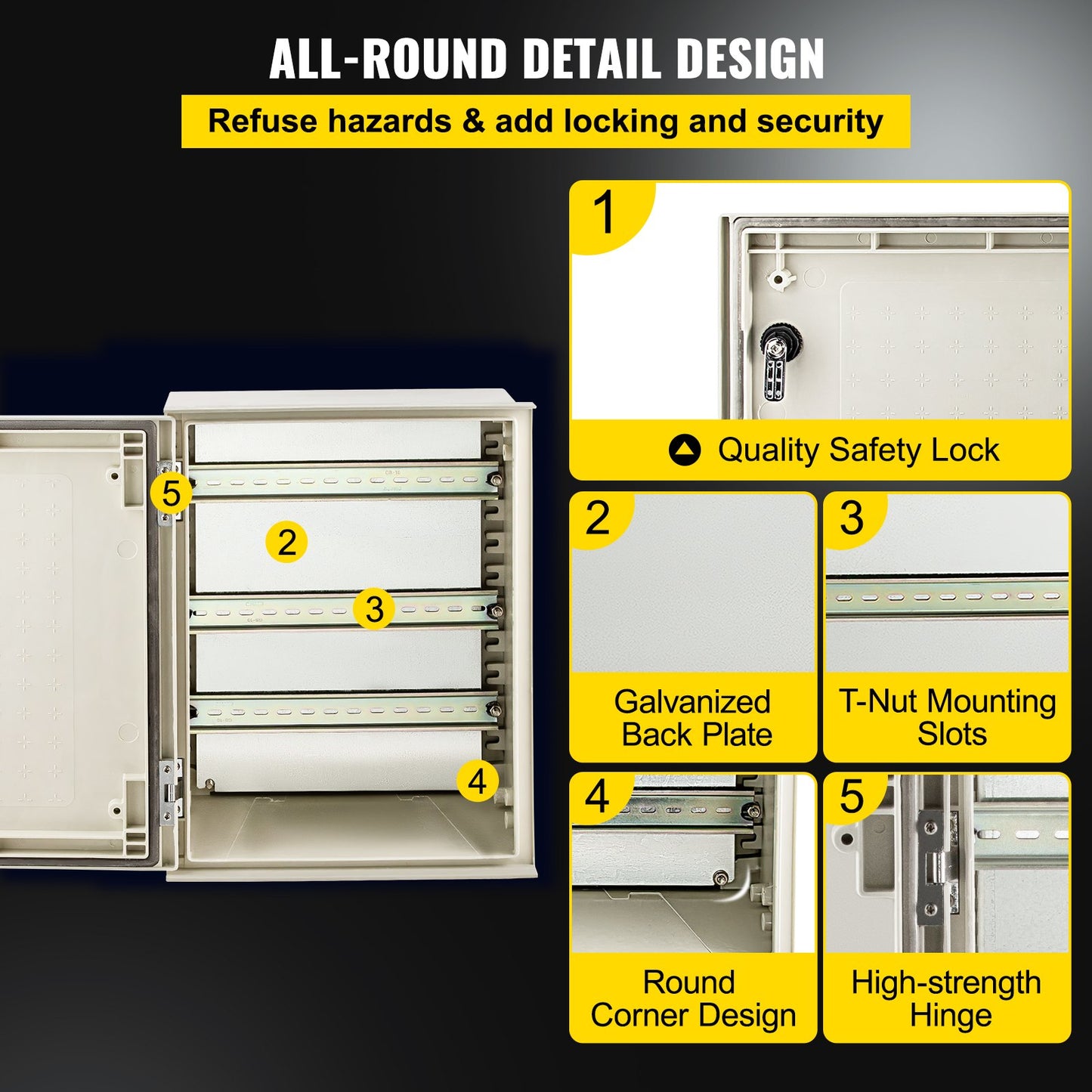 ALL-ROUND DETAIL DESIGN

Refuse hazards & add locking and security

5

2

3

4

1

Quality Safety Lock

2

Galvanized Back Plate

3

T-Nut Mounting Slots

4

Round Corner Design

5

High-strength Hinge