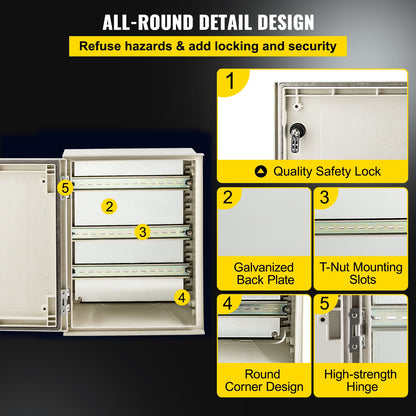 ALL-ROUND DETAIL DESIGN

Refuse hazards & add locking and security

5

2

3

4

1

Quality Safety Lock

2

Galvanized Back Plate

3

T-Nut Mounting Slots

4

Round Corner Design

5

High-strength Hinge