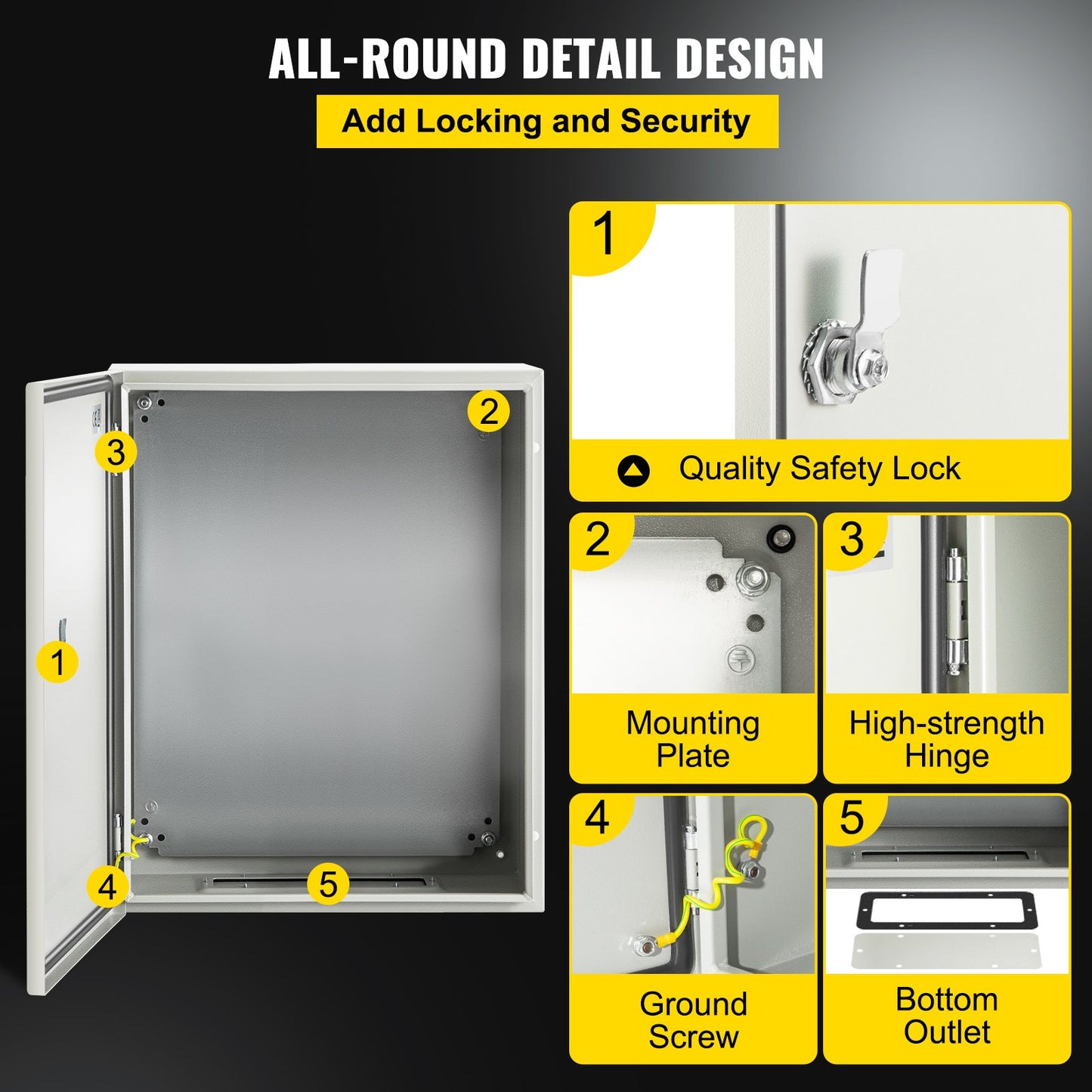 ALL-ROUND DETAIL DESIGN

Add Locking and Security

3

2

1

4

5

1

Quality Safety Lock

2

Mounting Plate

3

High-strength Hinge

4

Ground Screw

5

Bottom Outlet