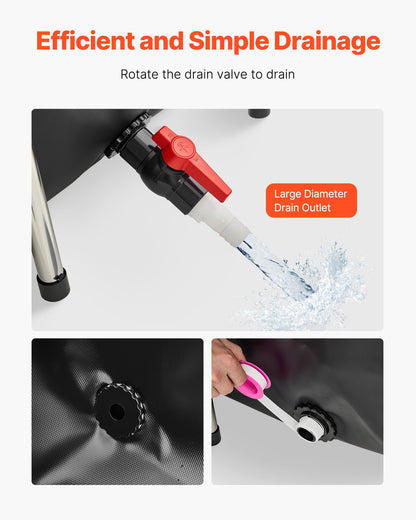 Efficient and Simple Drainage

Rotate the drain valve to drain

Large Diameter Drain Outlet