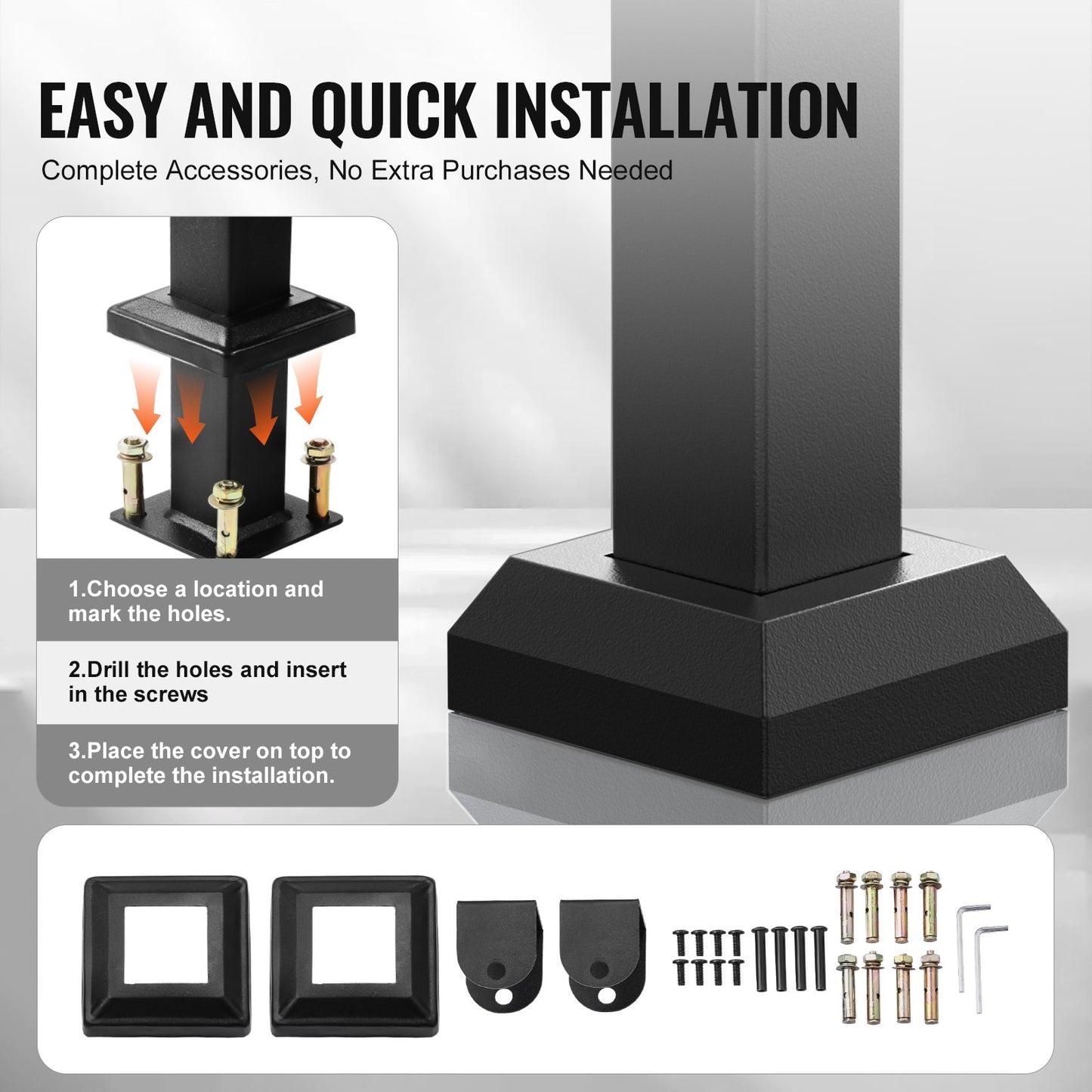 EASY AND QUICK INSTALLATION

Complete Accessories, No Extra Purchases Needed

1.Choose a location and mark the holes.

2.Drill the holes and insert in the screws

3.Place the cover on top to complete the installation.