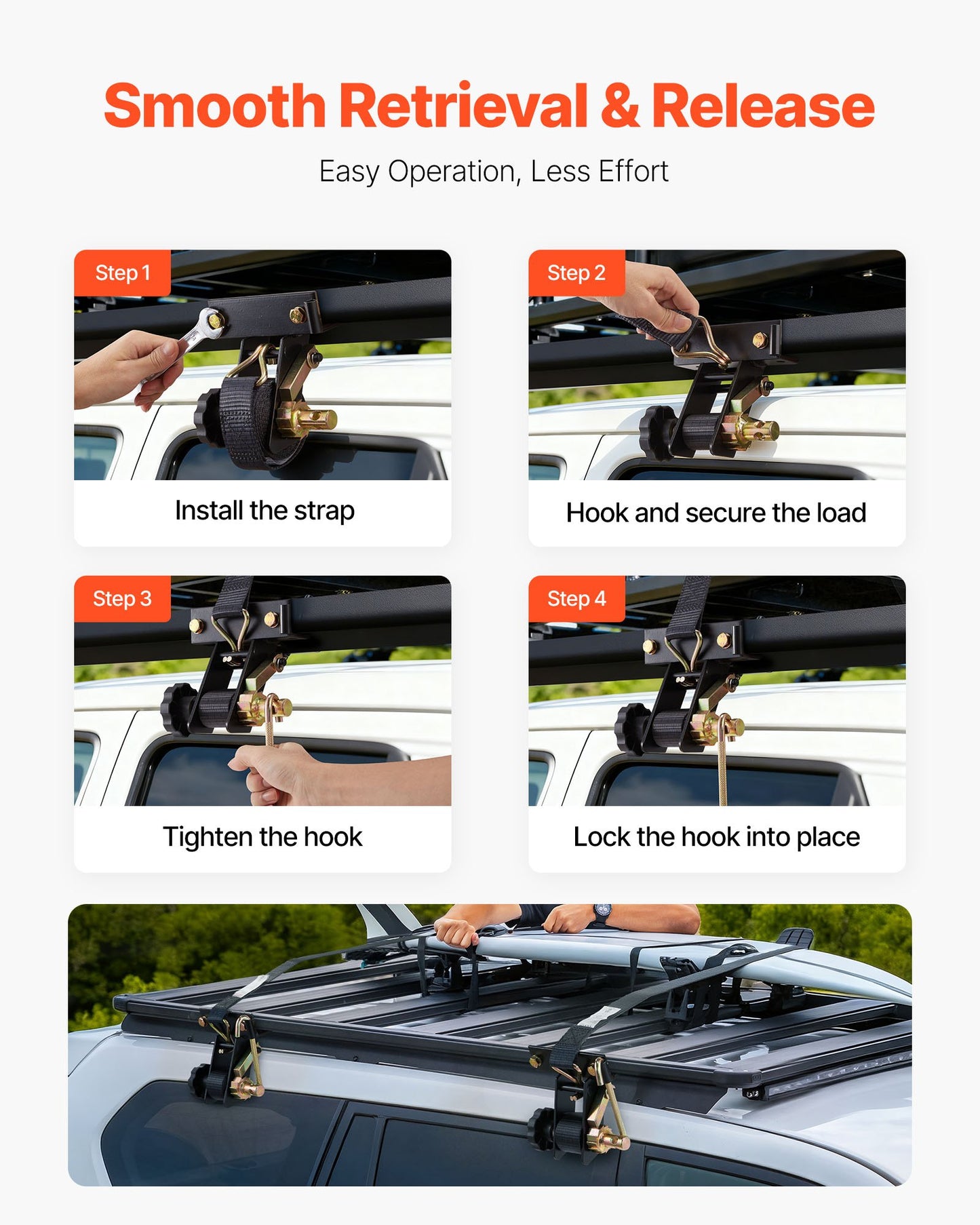 Smooth Retrieval & Release

Easy Operation, Less Effort

Step 1

Install the strap

Step 2

Hook and secure the load

Step 3

Tighten the hook

Step 4

Lock the hook into place