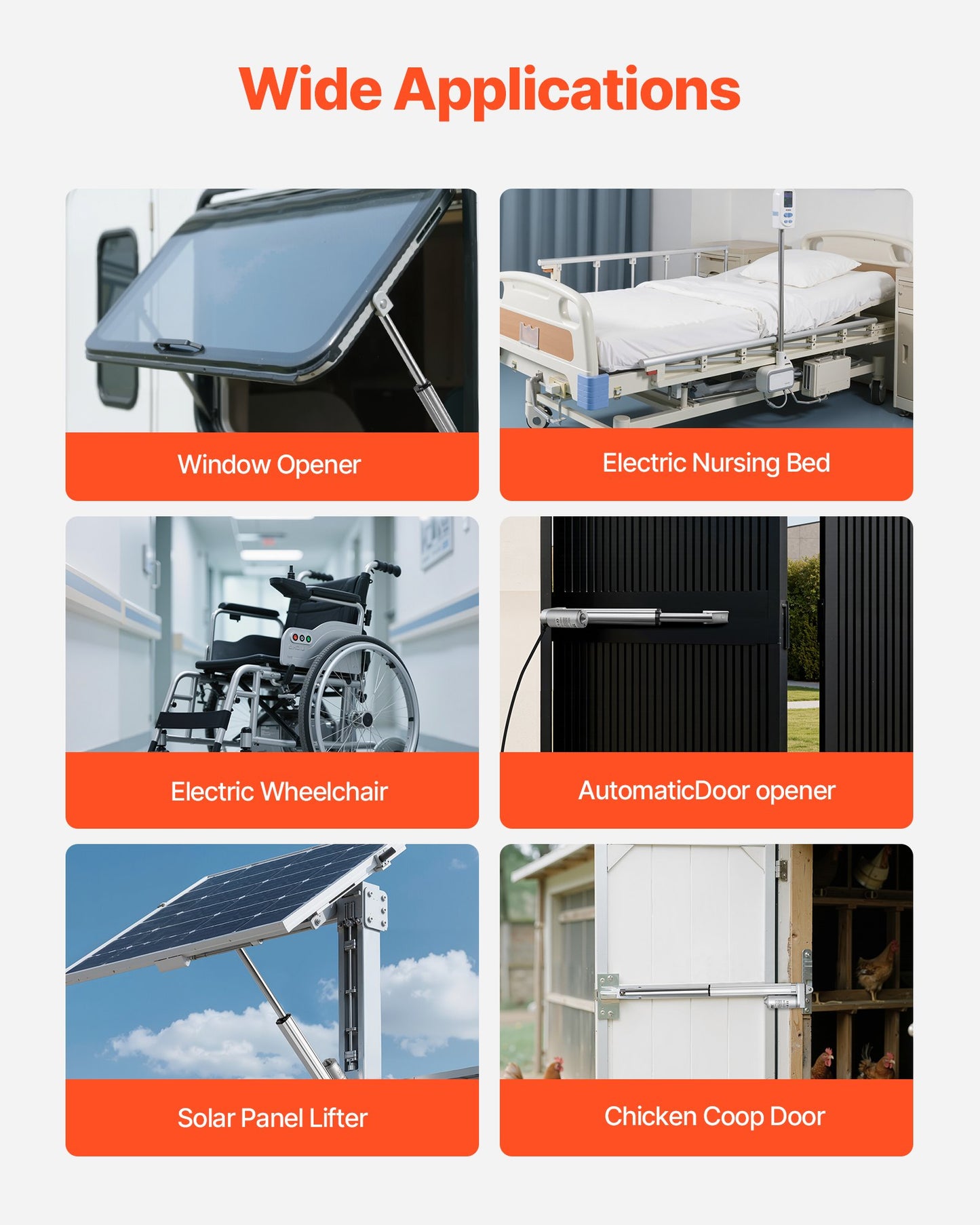 Wide Applications

Window Opener

Electric Nursing Bed

Electric Wheelchair

AutomaticDoor opener

Solar Panel Lifter

Chicken Coop Door