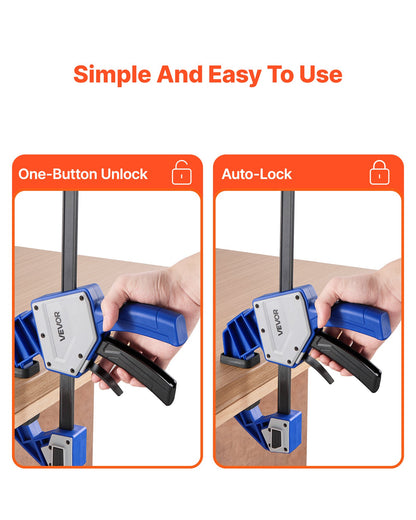 Simple And Easy To Use

One-Button Unlock

VEVOR

Auto-Lock

VEVOR