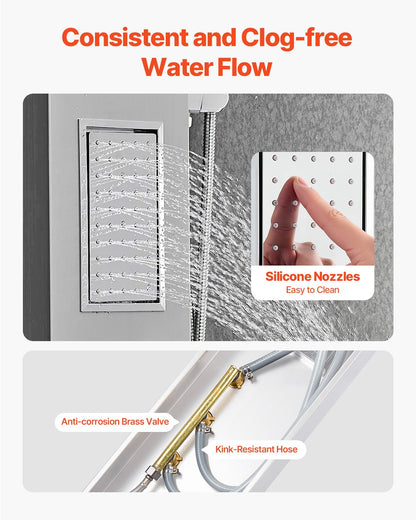 Consistent and Clog-free Water Flow

Silicone Nozzles
Easy to Clean

Anti-corrosion Brass Valve

Kink-Resistant Hose