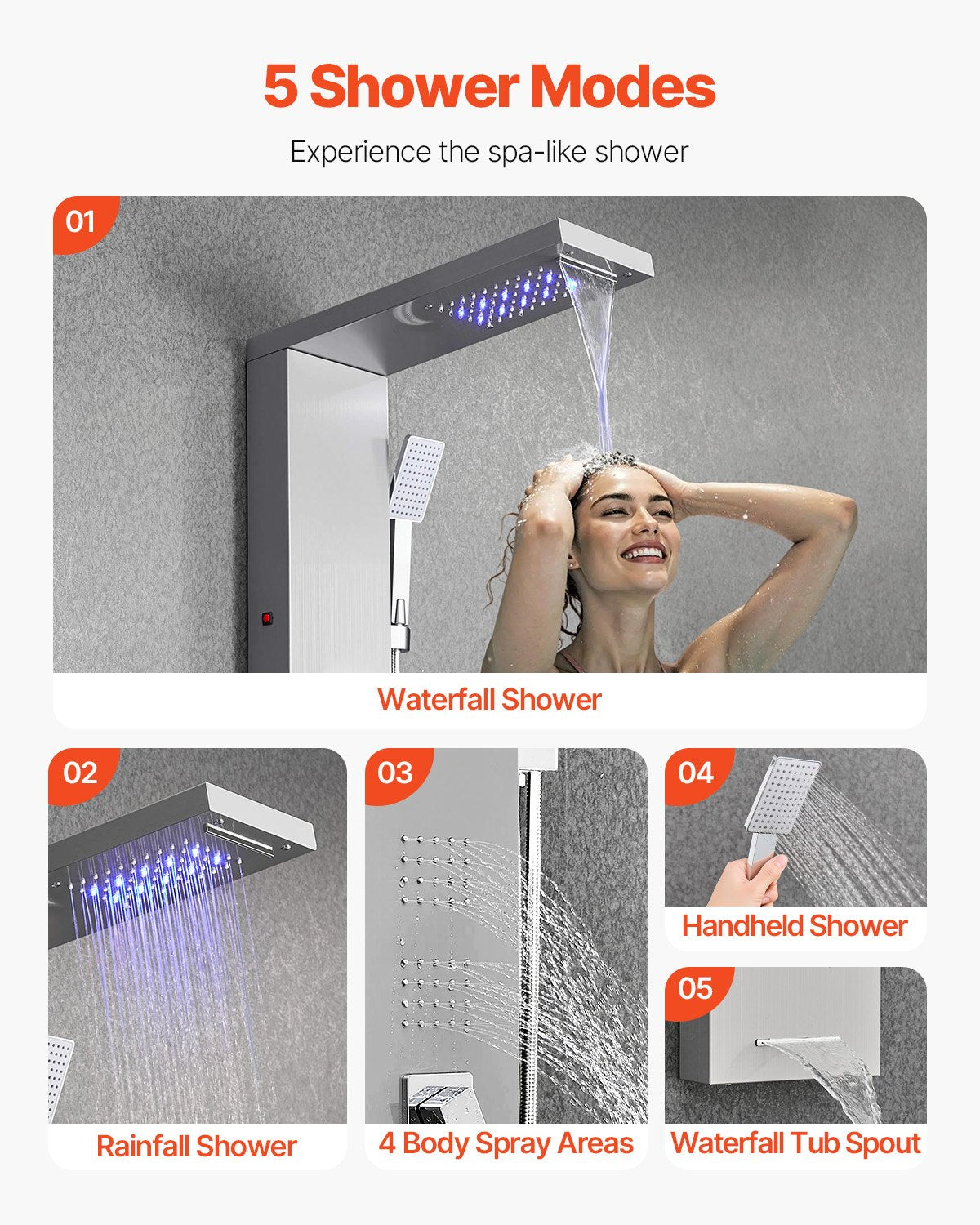 5 Shower Modes

Experience the spa-like shower

01

Waterfall Shower

02

Rainfall Shower

03

4 Body Spray Areas

04

Handheld Shower

05

Waterfall Tub Spout