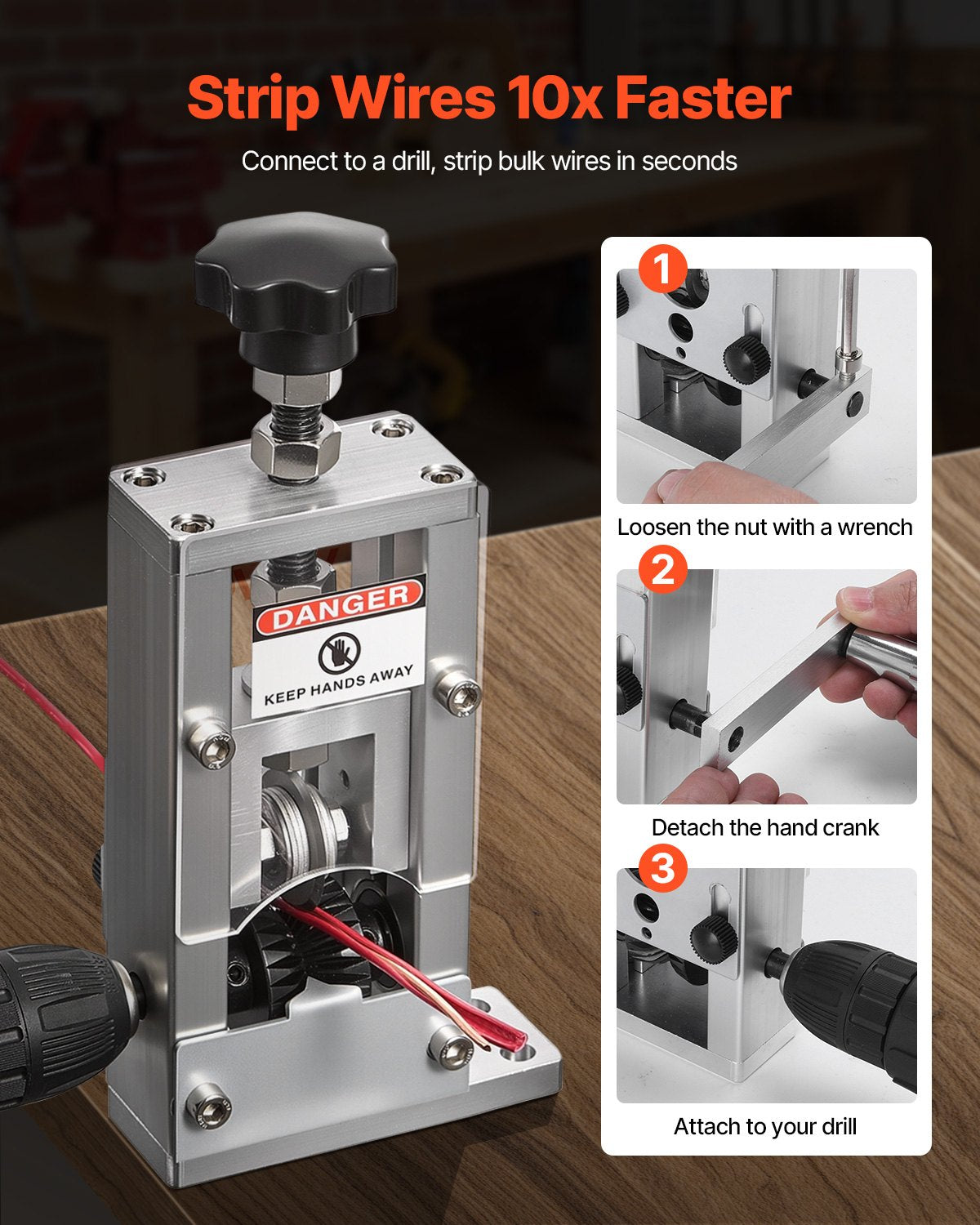 Strip Wires 10x Faster

Connect to a drill, strip bulk wires in seconds

DANGER

KEEP HANDS AWAY

1

Loosen the nut with a wrench

2

Detach the hand crank

3

Attach to your drill