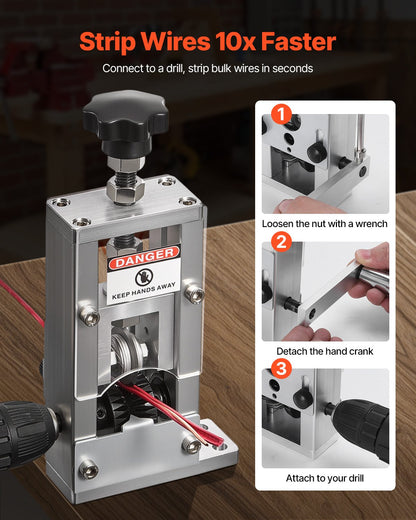 Strip Wires 10x Faster

Connect to a drill, strip bulk wires in seconds

DANGER

KEEP HANDS AWAY

1

Loosen the nut with a wrench

2

Detach the hand crank

3

Attach to your drill