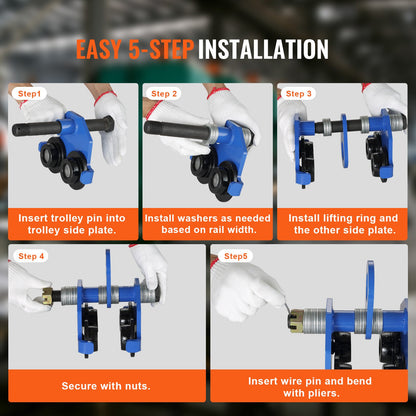 EASY 5-STEP INSTALLATION

Step1

Insert trolley pin into trolley side plate.

Step 2

Install washers as needed based on rail width.

Step 3

Install lifting ring and the other side plate.

Step 4

Secure with nuts.

Step5

Insert wire pin and bend with pliers.