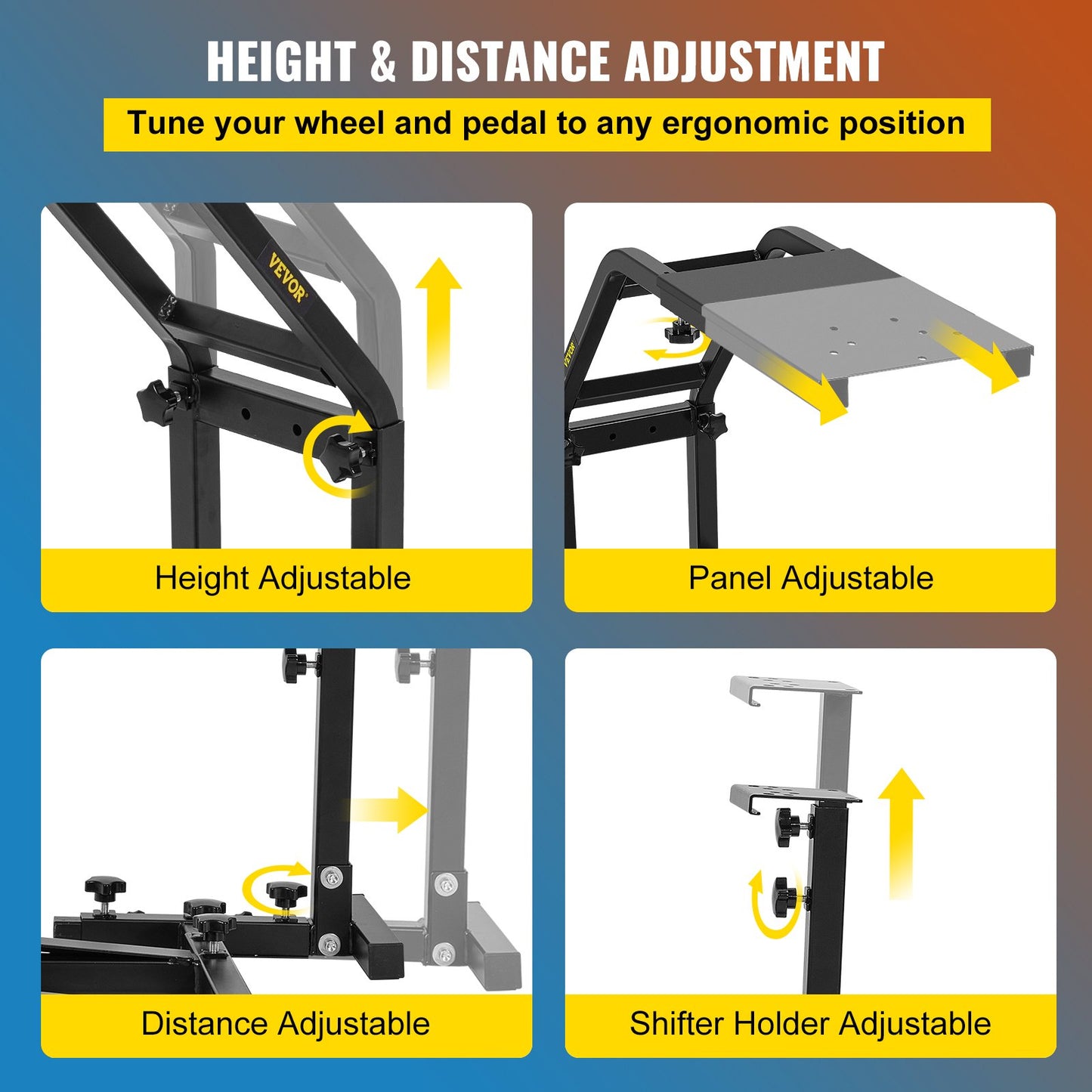 HEIGHT & DISTANCE ADJUSTMENT

Tune your wheel and pedal to any ergonomic position

VEVOR

Height Adjustable

VEVOR

Panel Adjustable

Distance Adjustable

Shifter Holder Adjustable