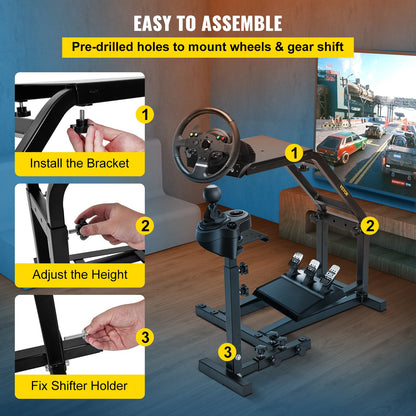 EASY TO ASSEMBLE

Pre-drilled holes to mount wheels & gear shift

1

Install the Bracket

2

Adjust the Height

3

Fix Shifter Holder

1

2

3