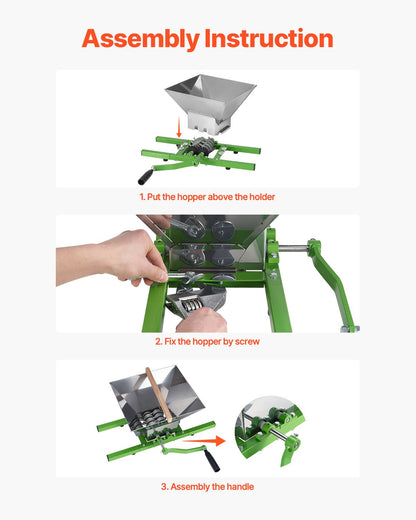 Assembly Instruction

1. Put the hopper above the holder

2. Fix the hopper by screw

3. Assembly the handle