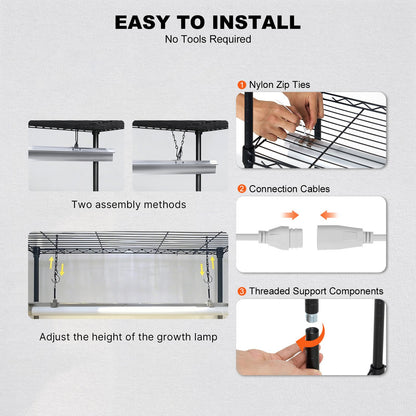 EASY TO INSTALL
No Tools Required

Two assembly methods

Adjust the height of the growth lamp

1 Nylon Zip Ties

2 Connection Cables

3 Threaded Support Components