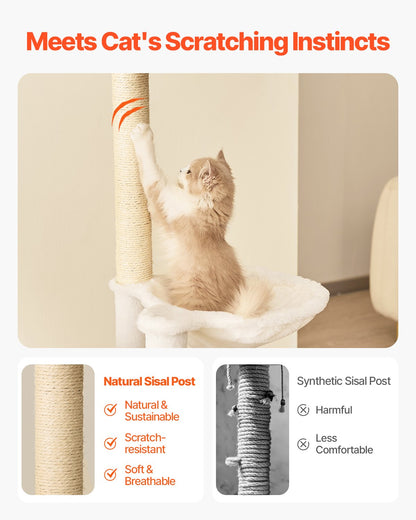 Meets Cat's Scratching Instincts

Natural Sisal Post

Natural & Sustainable

Scratch-resistant

Soft & Breathable

Synthetic Sisal Post

Harmful

Less Comfortable