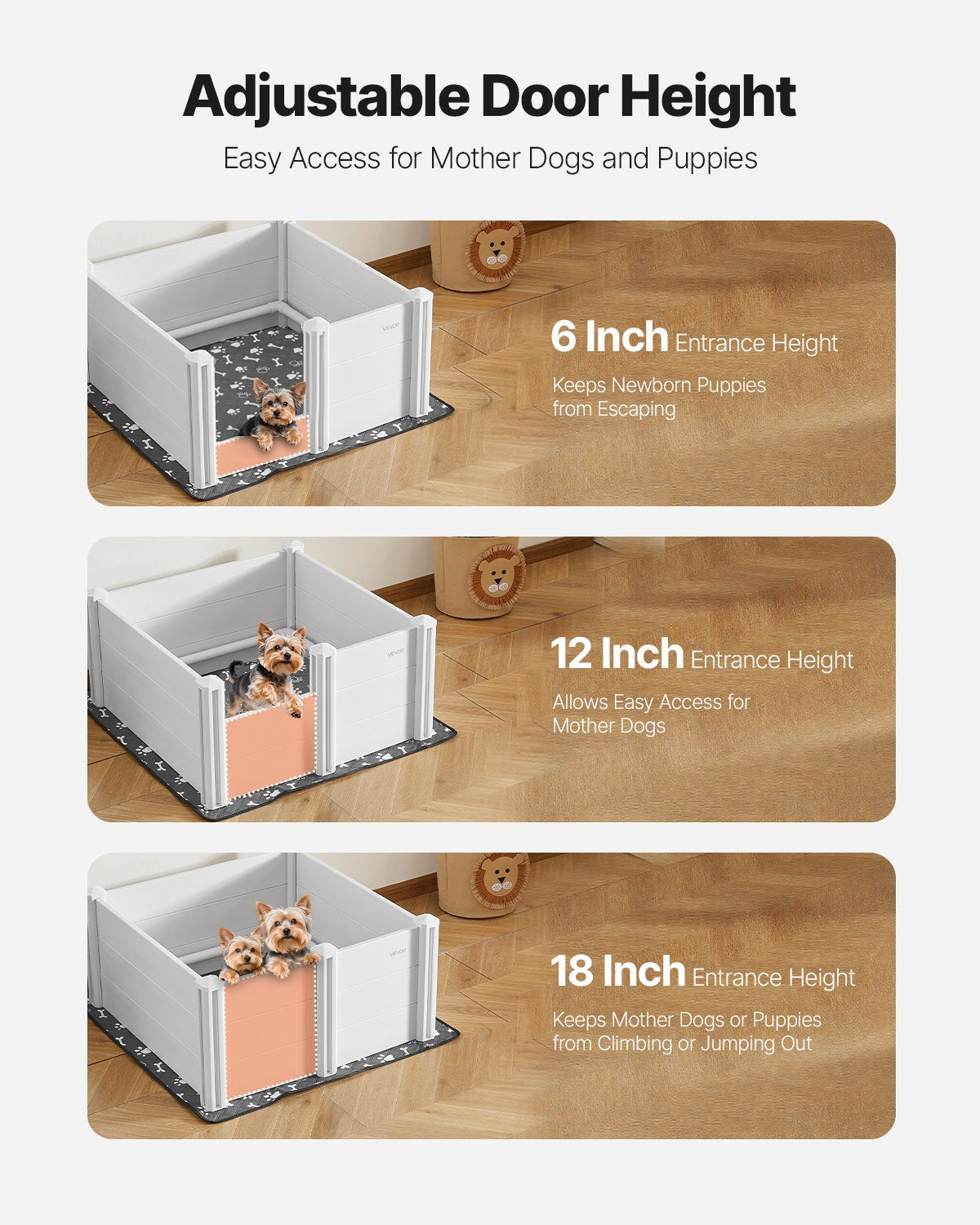 Adjustable Door Height

Easy Access for Mother Dogs and Puppies

VEVOR

6 Inch Entrance Height

Keeps Newborn Puppies from Escaping

VEVOR

12 Inch Entrance Height

Allows Easy Access for Mother Dogs

VEVOR

18 Inch Entrance Height

Keeps Mother Dogs or Puppies from Climbing or Jumping Out