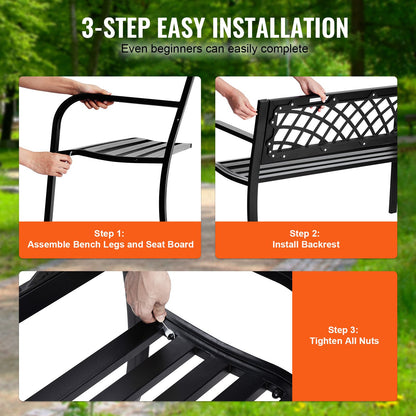 3-STEP EASY INSTALLATION

Even beginners can easily complete

Step 1:
Assemble Bench Legs and Seat Board

Step 2:
Install Backrest

Step 3:
Tighten All Nuts