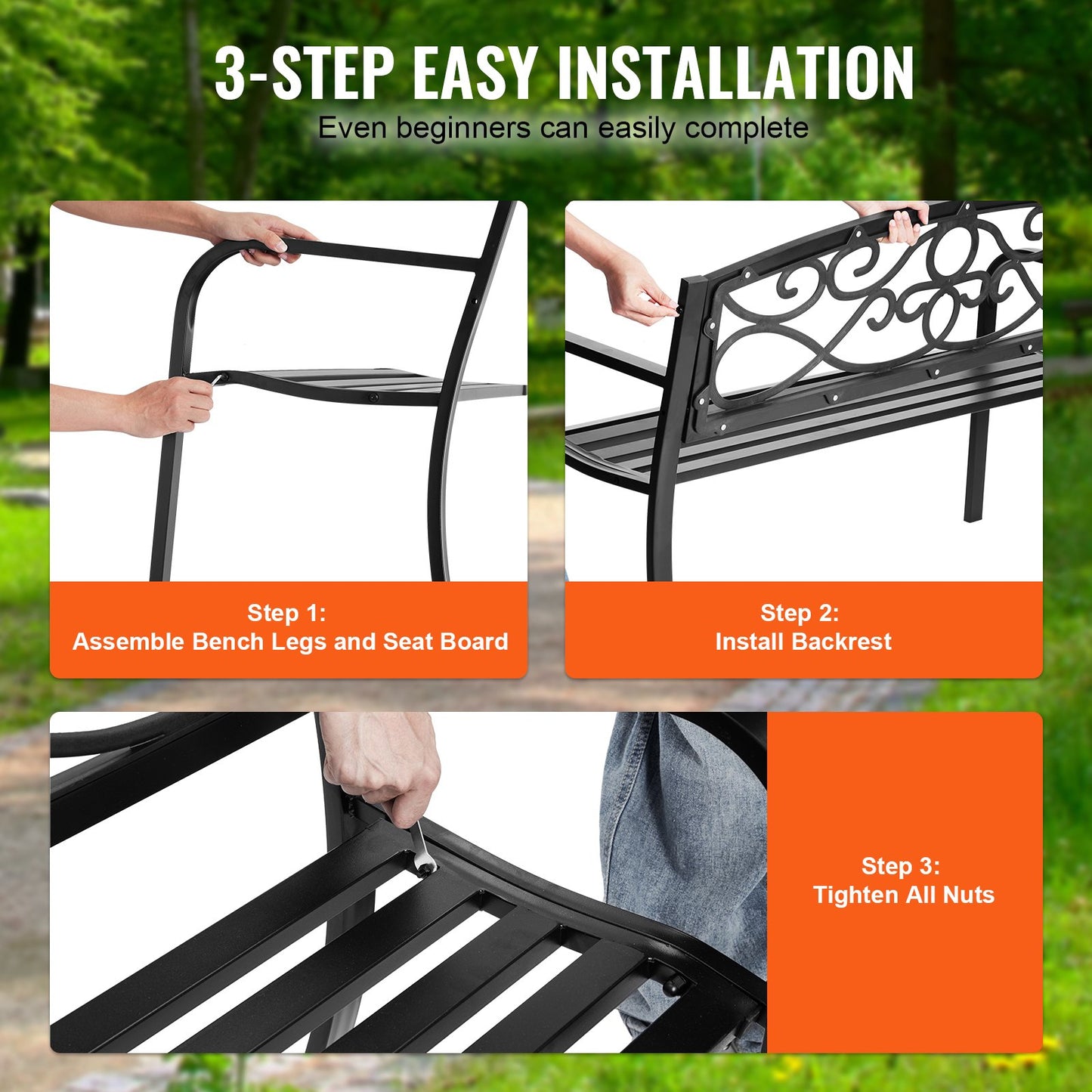 3-STEP EASY INSTALLATION
Even beginners can easily complete

Step 1:
Assemble Bench Legs and Seat Board

Step 2:
Install Backrest

Step 3:
Tighten All Nuts