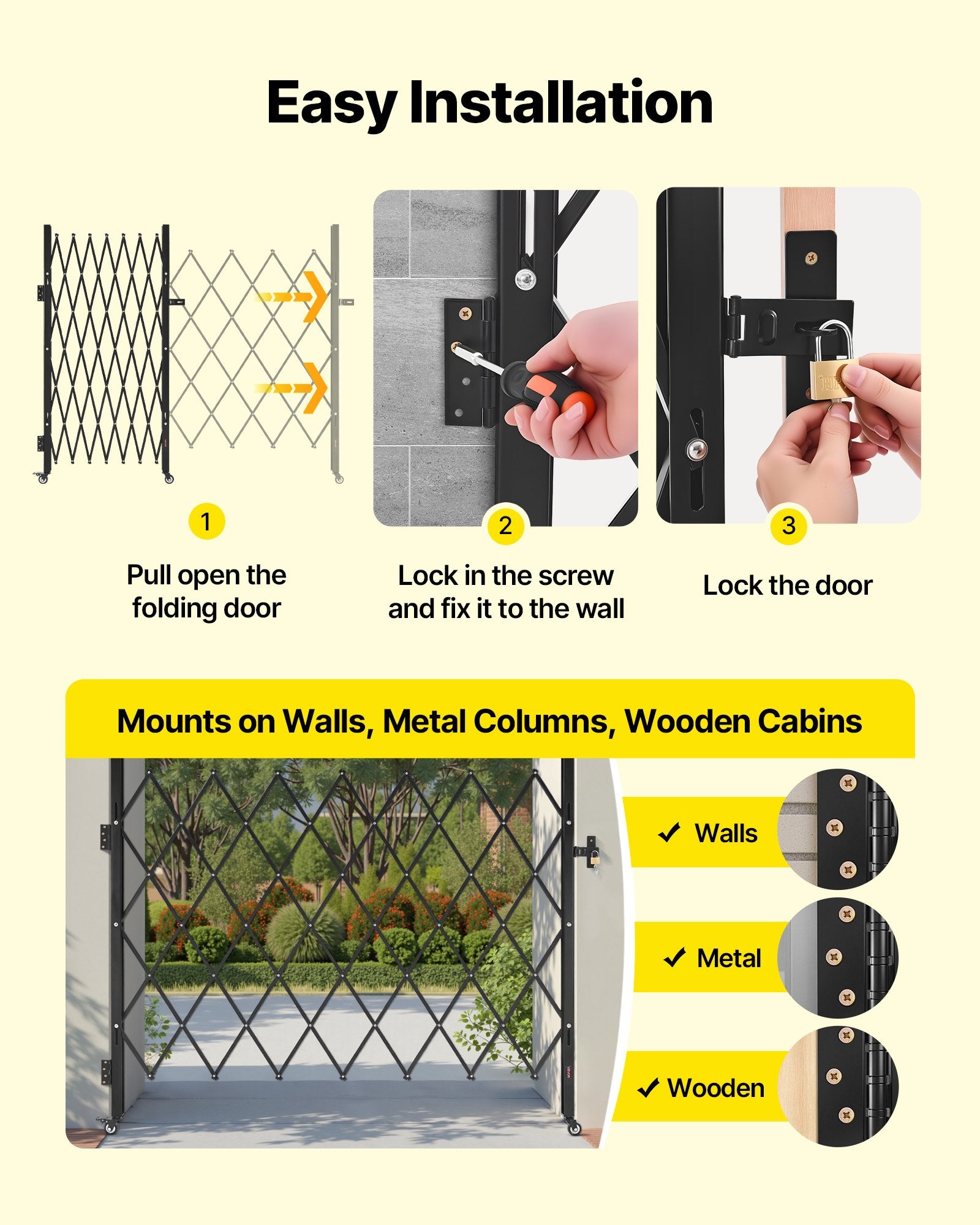 Easy Installation

1

Pull open the folding door

2

Lock in the screw and fix it to the wall

3

Lock the door

Mounts on Walls, Metal Columns, Wooden Cabins

✓ Walls

✓ Metal

✓ Wooden