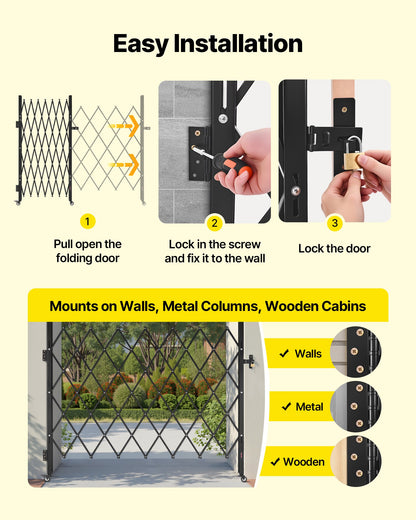 Easy Installation

1

Pull open the folding door

2

Lock in the screw and fix it to the wall

3

Lock the door

Mounts on Walls, Metal Columns, Wooden Cabins

✓ Walls

✓ Metal

✓ Wooden