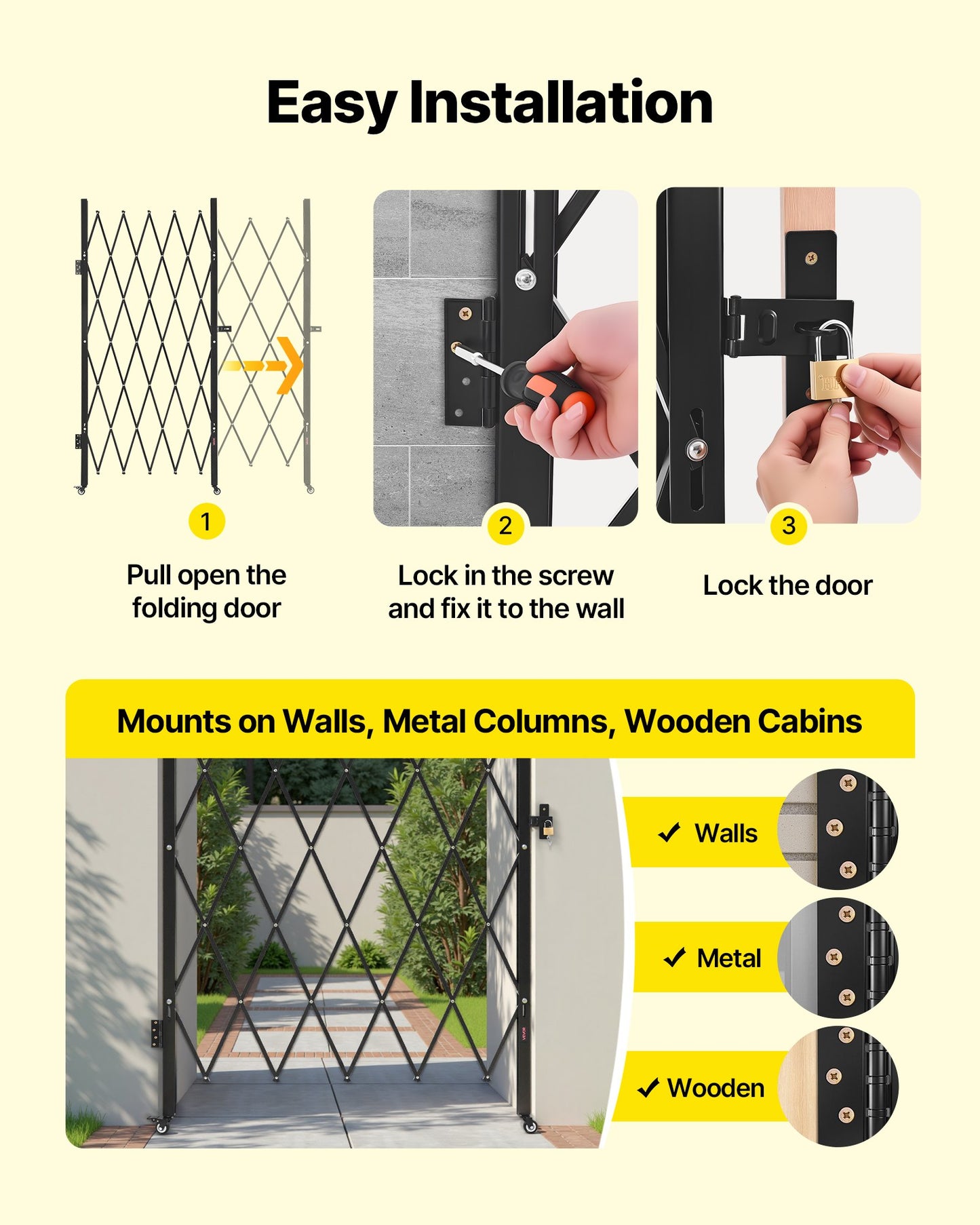 Easy Installation

1
Pull open the folding door

2
Lock in the screw and fix it to the wall

3
Lock the door

Mounts on Walls, Metal Columns, Wooden Cabins

✓ Walls

✓ Metal

✓ Wooden