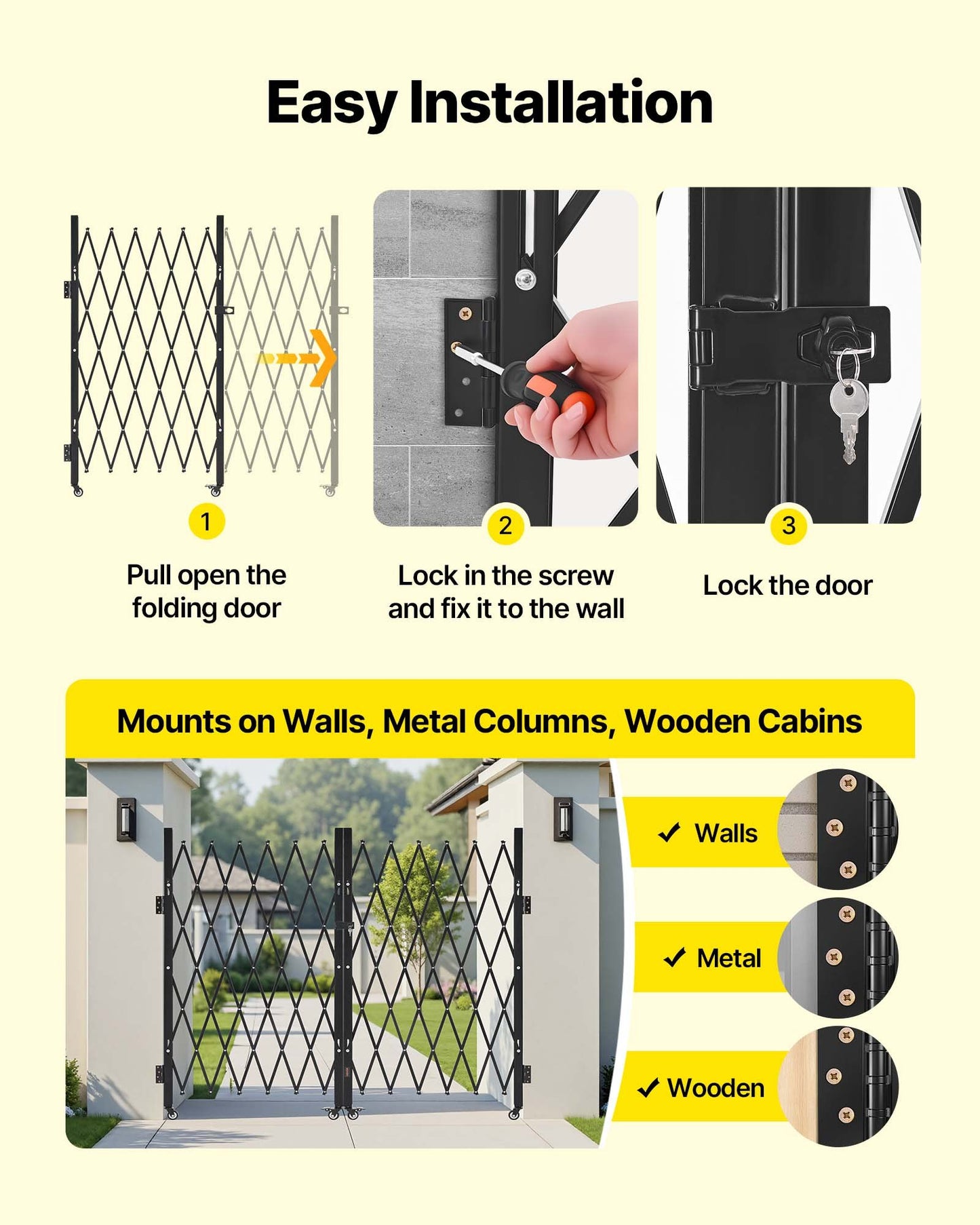 Easy Installation

1
Pull open the folding door

2
Lock in the screw and fix it to the wall

3
Lock the door

Mounts on Walls, Metal Columns, Wooden Cabins

✓ Walls

✓ Metal

✓ Wooden