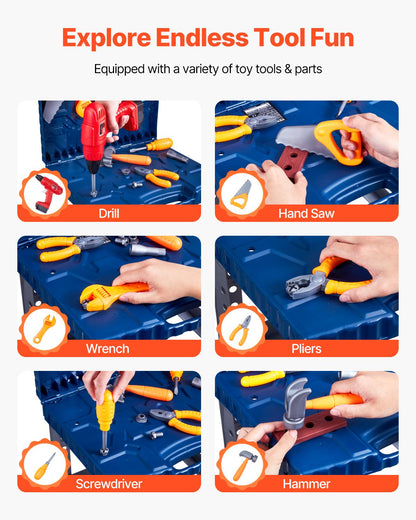 Explore Endless Tool Fun

Equipped with a variety of toy tools & parts

Drill

Hand Saw

Wrench

Pliers

Screwdriver

Hammer