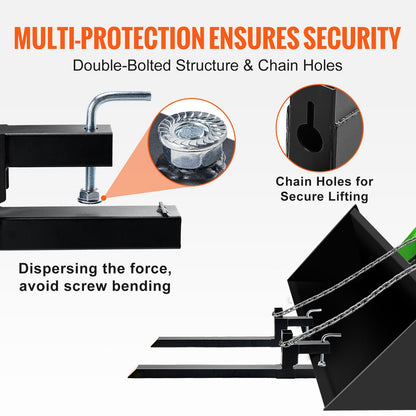 MULTI-PROTECTION ENSURES SECURITY

Double-Bolted Structure & Chain Holes

Chain Holes for Secure Lifting

Dispersing the force, avoid screw bending