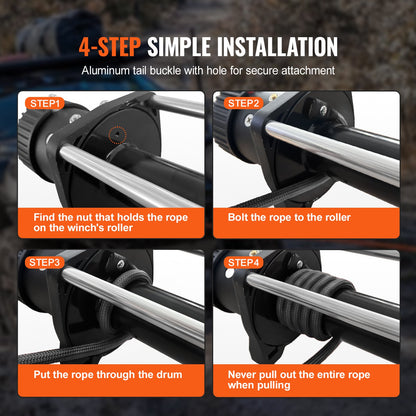 4-STEP SIMPLE INSTALLATION

Aluminum tail buckle with hole for secure attachment

STEP1

Find the nut that holds the rope on the winch's roller

STEP2

Bolt the rope to the roller

STEP3

Put the rope through the drum

STEP4

Never pull out the entire rope when pulling